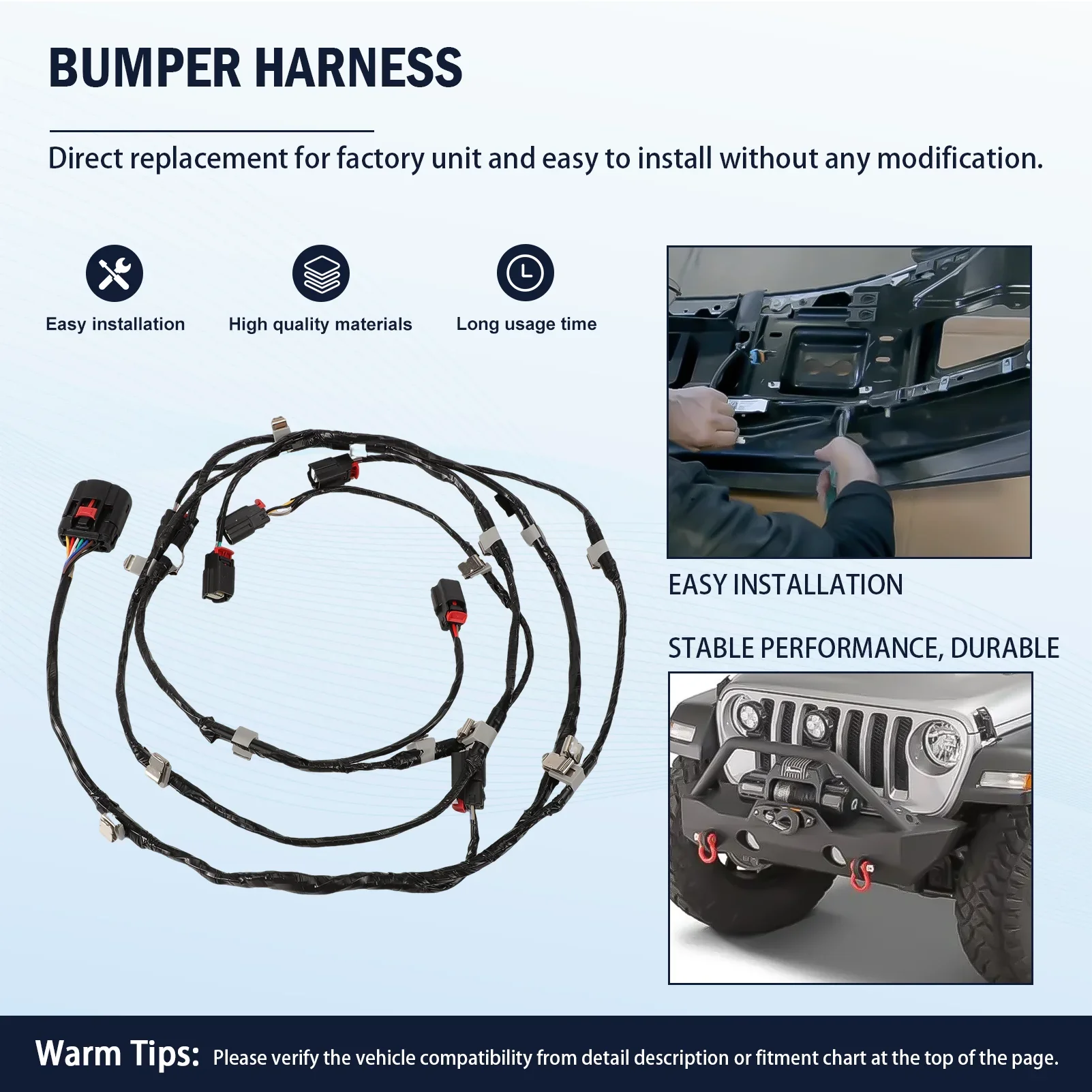 BUMPER HARNESS

Direct replacement for factory unit and easy to install without any modification.

Easy installation

High quality materials

Long usage time

EASY INSTALLATION

STABLE PERFORMANCE, DURABLE

Warm Tips: Please verify the vehicle compatibility from detail description or fitment chart at the top of the page.