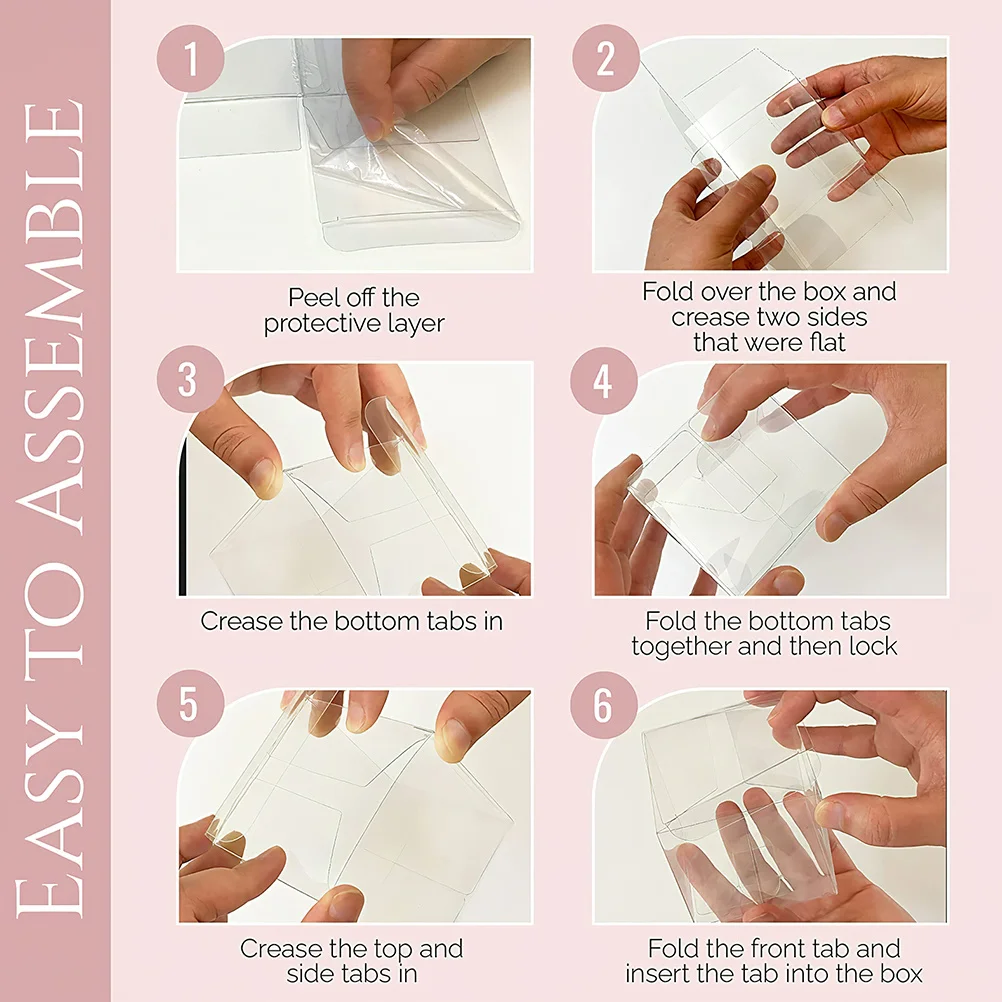 EASY TO ASSEMBLE

1

Peel off the protective layer

2

Fold over the box and crease two sides that were flat

3

Crease the bottom tabs in

4

Fold the bottom tabs together and then lock

5

Crease the top and side tabs in

6

Fold the front tab and insert the tab into the box