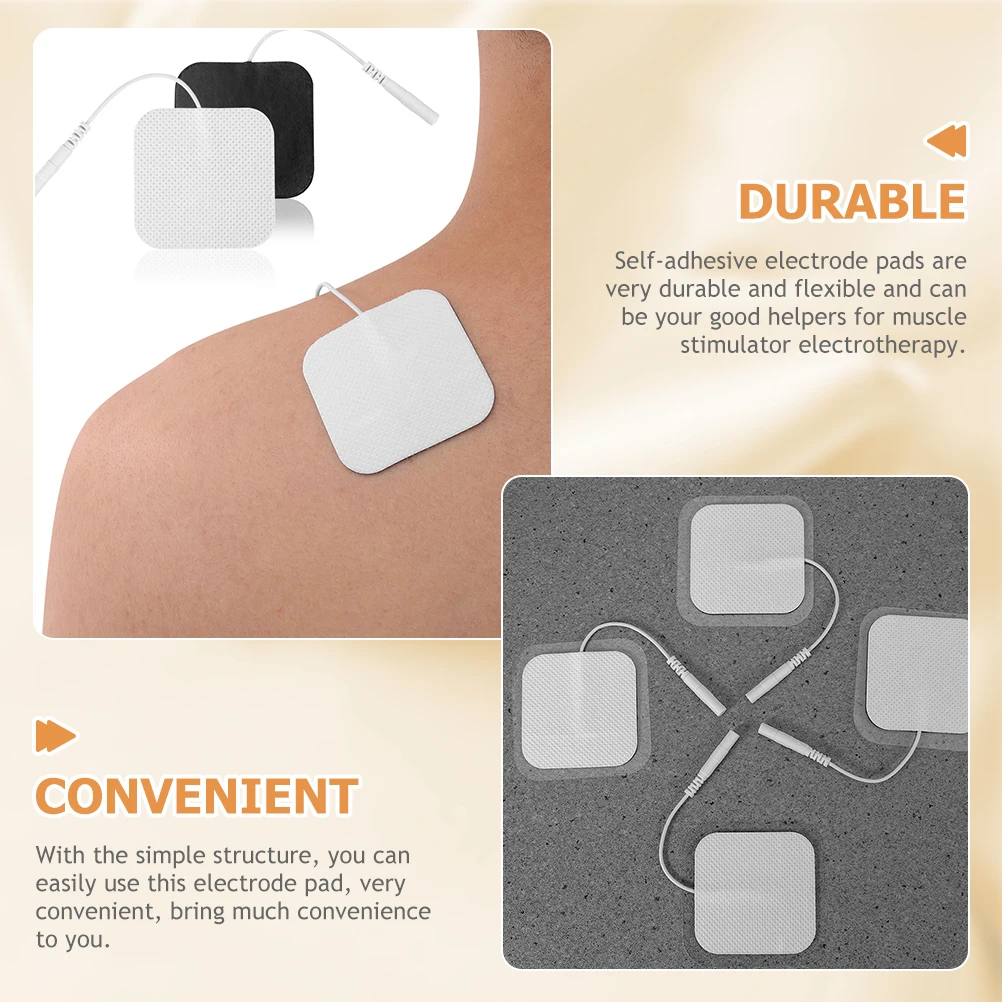 DURABLE

Self-adhesive electrode pads are very durable and flexible and can be your good helpers for muscle stimulator electrotherapy.

CONVENIENT

With the simple structure, you can easily use this electrode pad, very convenient, bring much convenience to you.