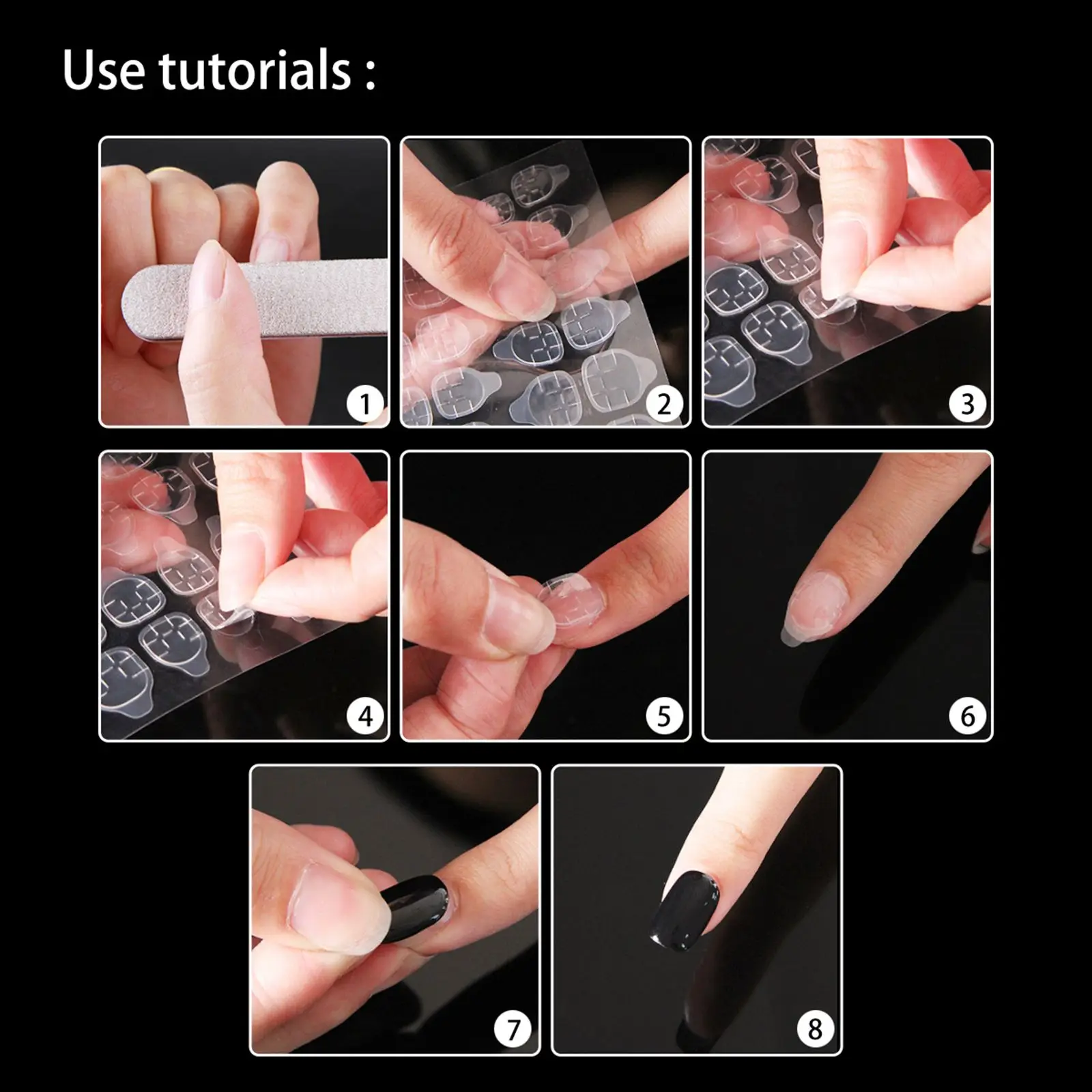 Use tutorials :

1

2

3

4

5

6

7

8