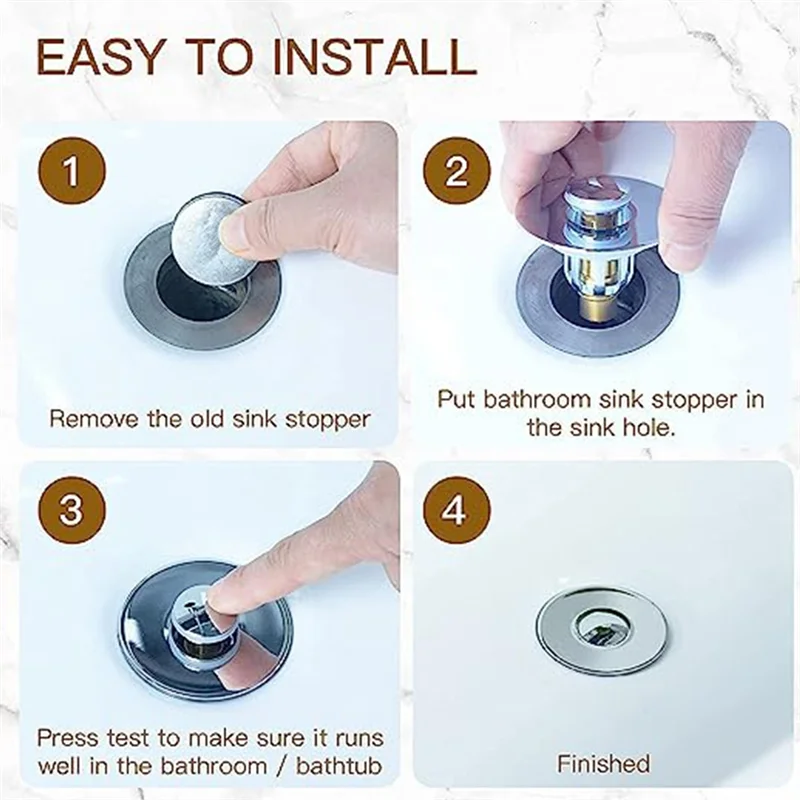 EASY TO INSTALL

1

Remove the old sink stopper

2

Put bathroom sink stopper in the sink hole.

3

Press test to make sure it runs well in the bathroom / bathtub

4

Finished