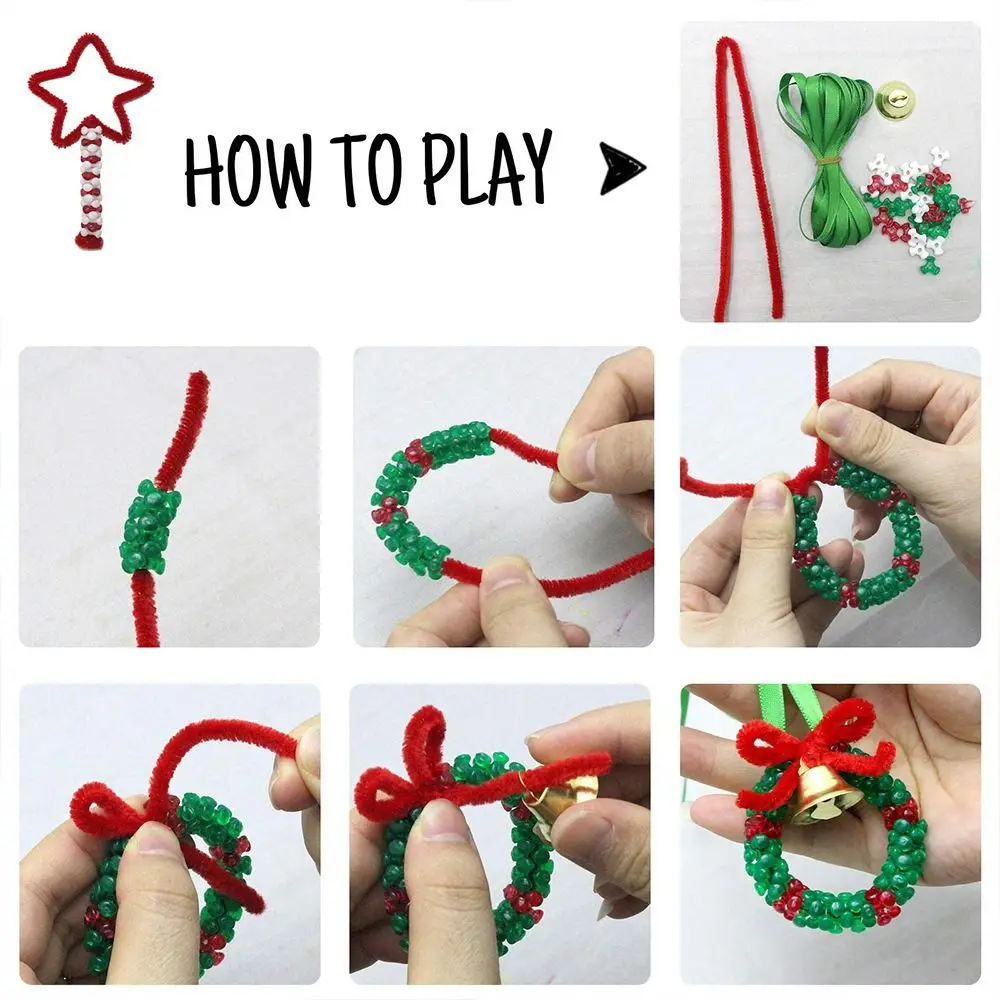 HOW TO PLAY