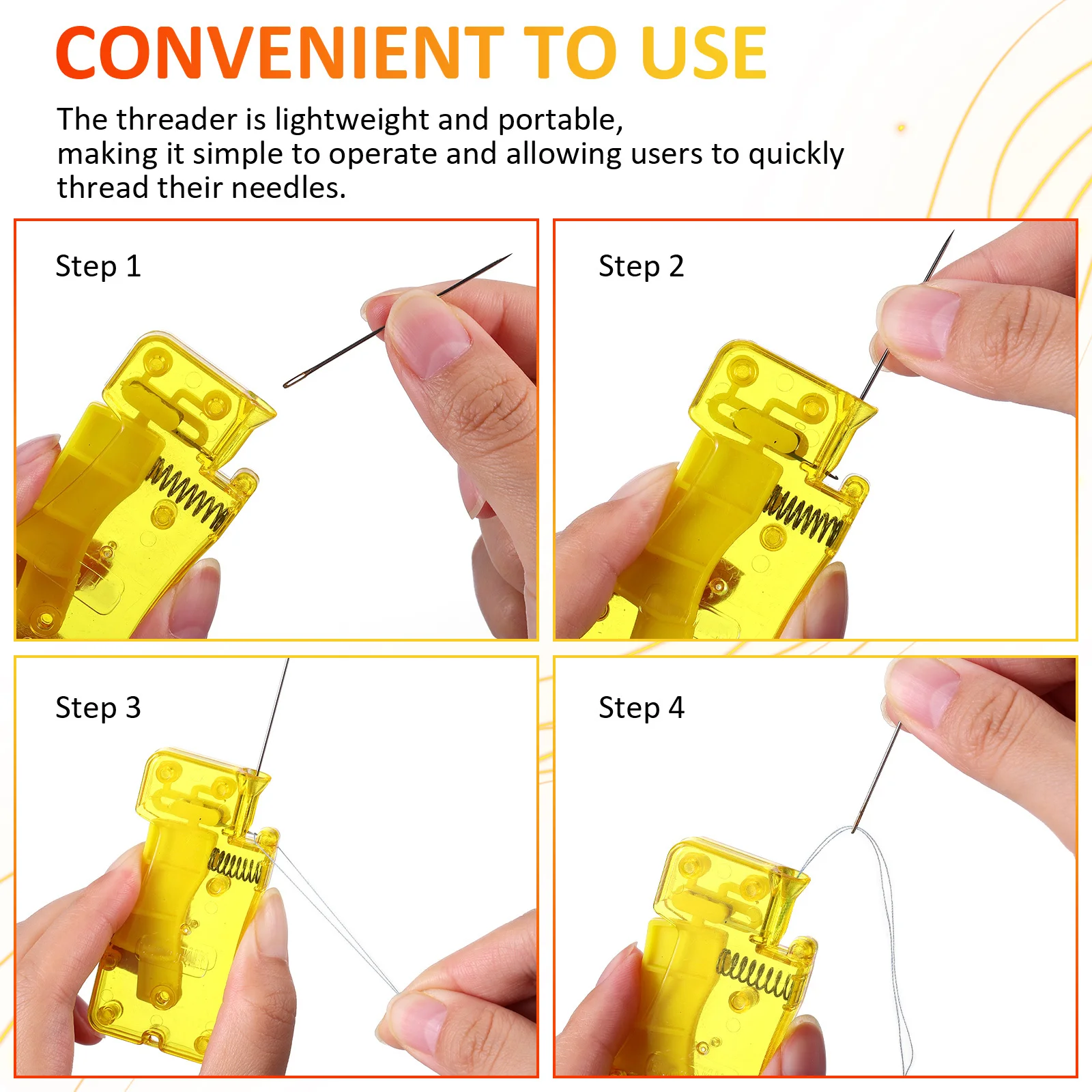 CONVENIENT TO USE

The threader is lightweight and portable, making it simple to operate and allowing users to quickly thread their needles.

Step 1

Step 2

Step 3

Step 4