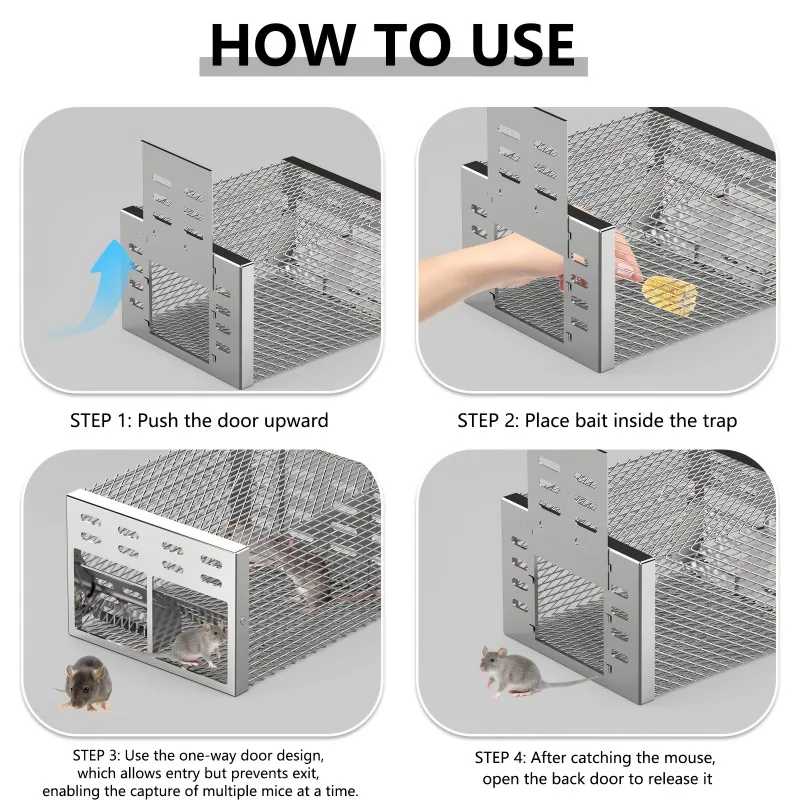 HOW TO USE

STEP 1: Push the door upward

STEP 2: Place bait inside the trap

STEP 3: Use the one-way door design, which allows entry but prevents exit, enabling the capture of multiple mice at a time.

STEP 4: After catching the mouse, open the back door to release it