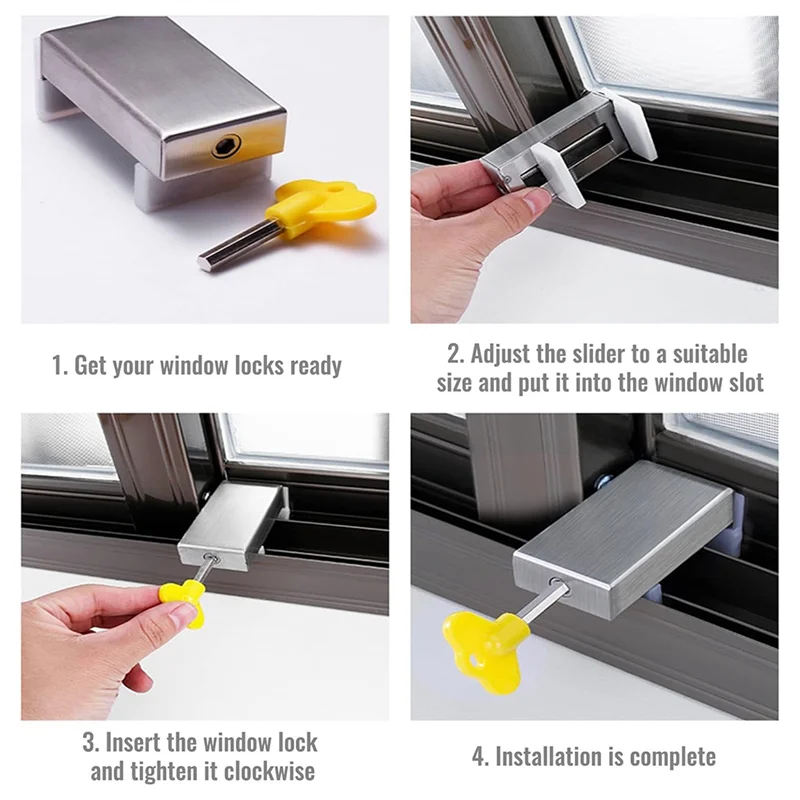 1. Get your window locks ready

2. Adjust the slider to a suitable size and put it into the window slot

3. Insert the window lock and tighten it clockwise

4. Installation is complete