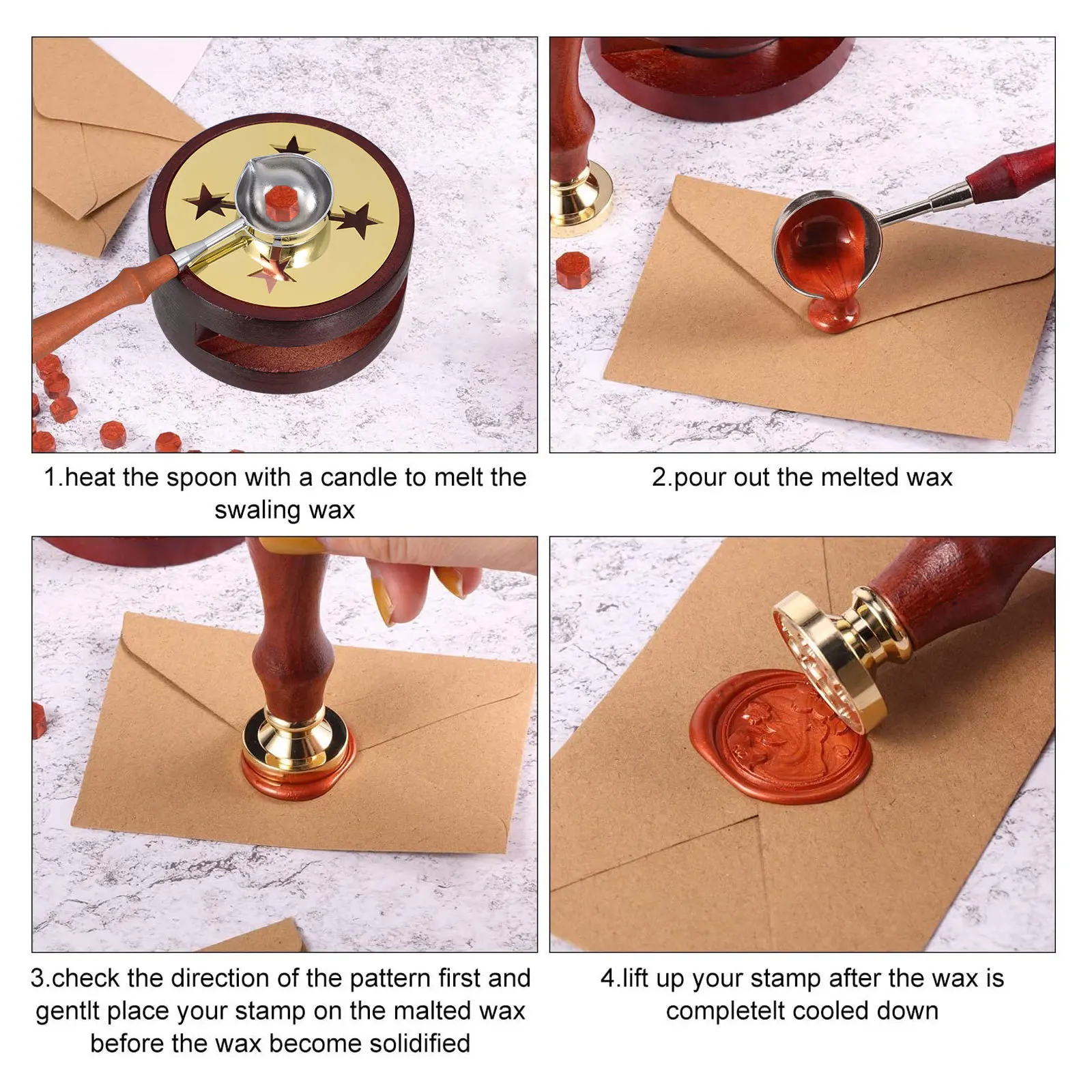 1.heat the spoon with a candle to melt the swaling wax

2.pour out the melted wax

3.check the direction of the pattern first and gentlt place your stamp on the malted wax before the wax become solidified

4.lift up your stamp after the wax is completelt cooled down