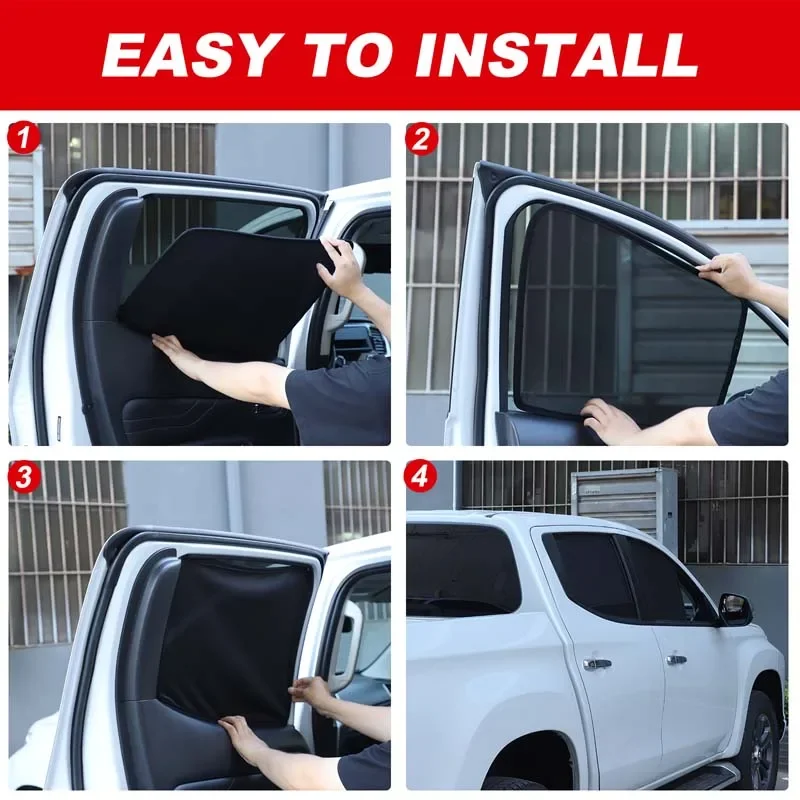 EASY TO INSTALL

1

2

3

4