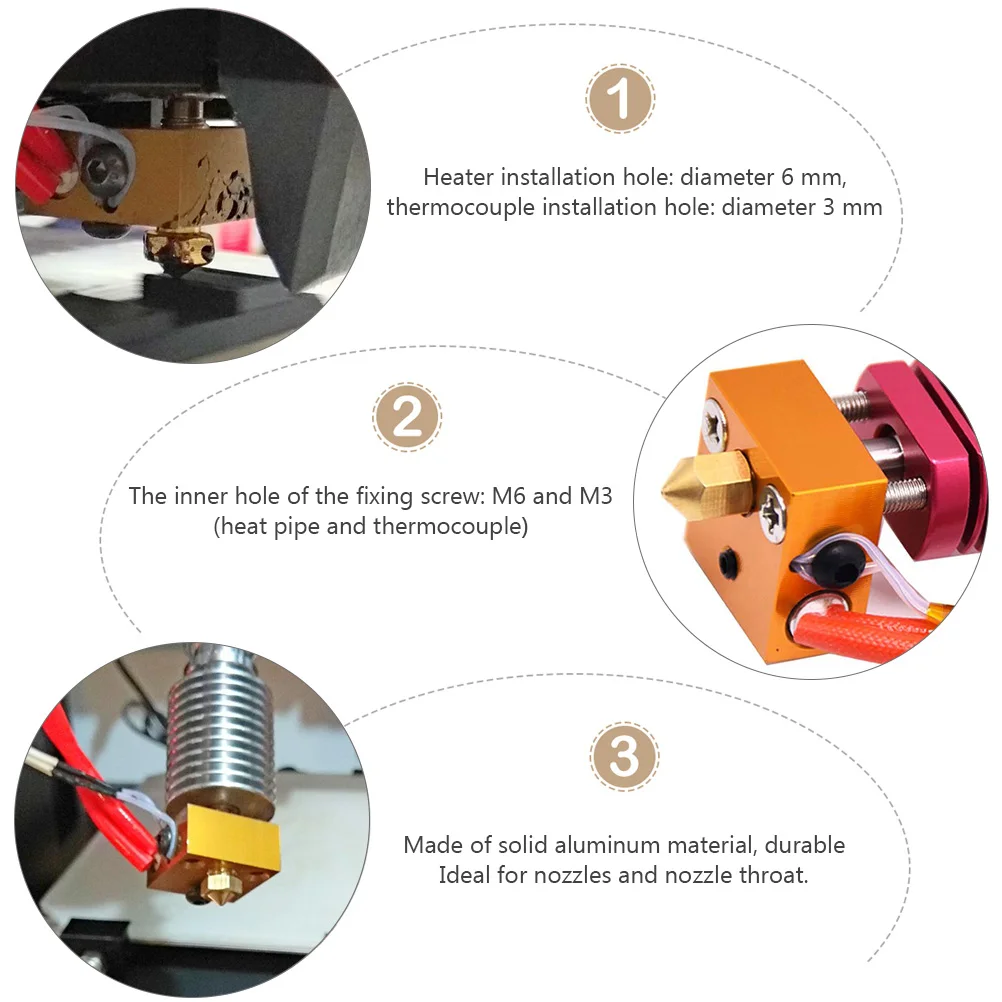 1

Heater installation hole: diameter 6 mm, thermocouple installation hole: diameter 3 mm

2

The inner hole of the fixing screw: M6 and M3 (heat pipe and thermocouple)

3

Made of solid aluminum material, durable Ideal for nozzles and nozzle throat.