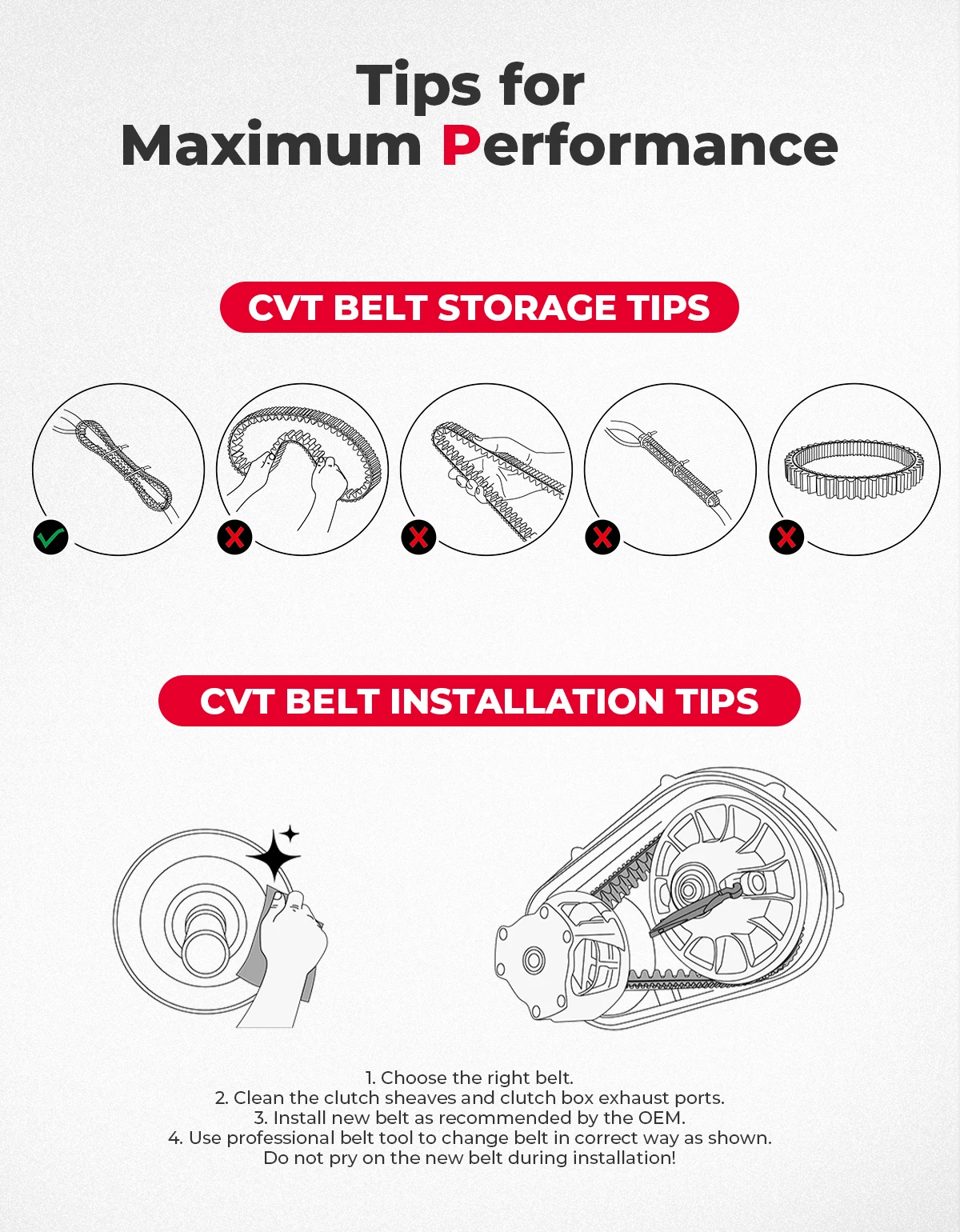 Tips for
Maximum Performance

CVT BELT STORAGE TIPS

CVT BELT INSTALLATION TIPS

1. Choose the right belt.
2. Clean the clutch sheaves and clutch box exhaust ports.
3. Install new belt as recommended by the OEM.
4. Use professional belt tool to change belt in correct way as shown.
Do not pry on the new belt during installation!