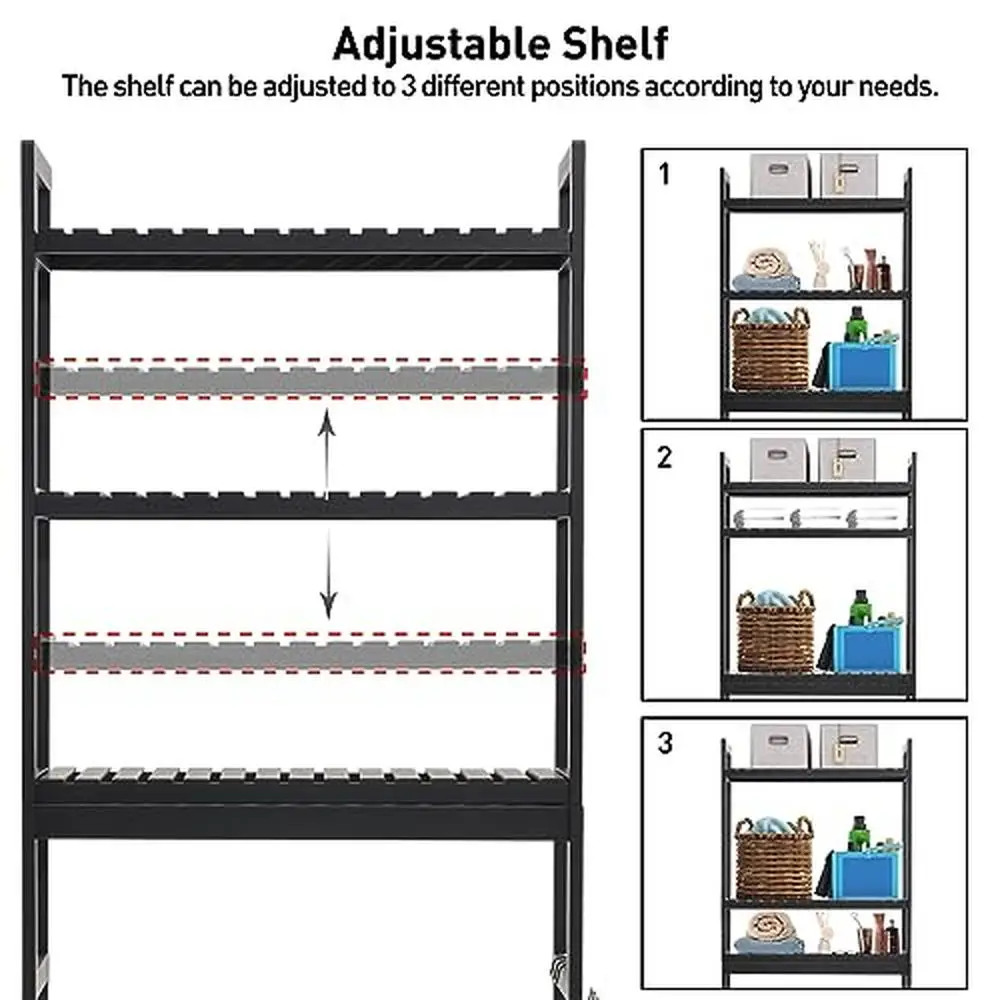 Adjustable Shelf

The shelf can be adjusted to 3 different positions according to your needs.

1

2

3