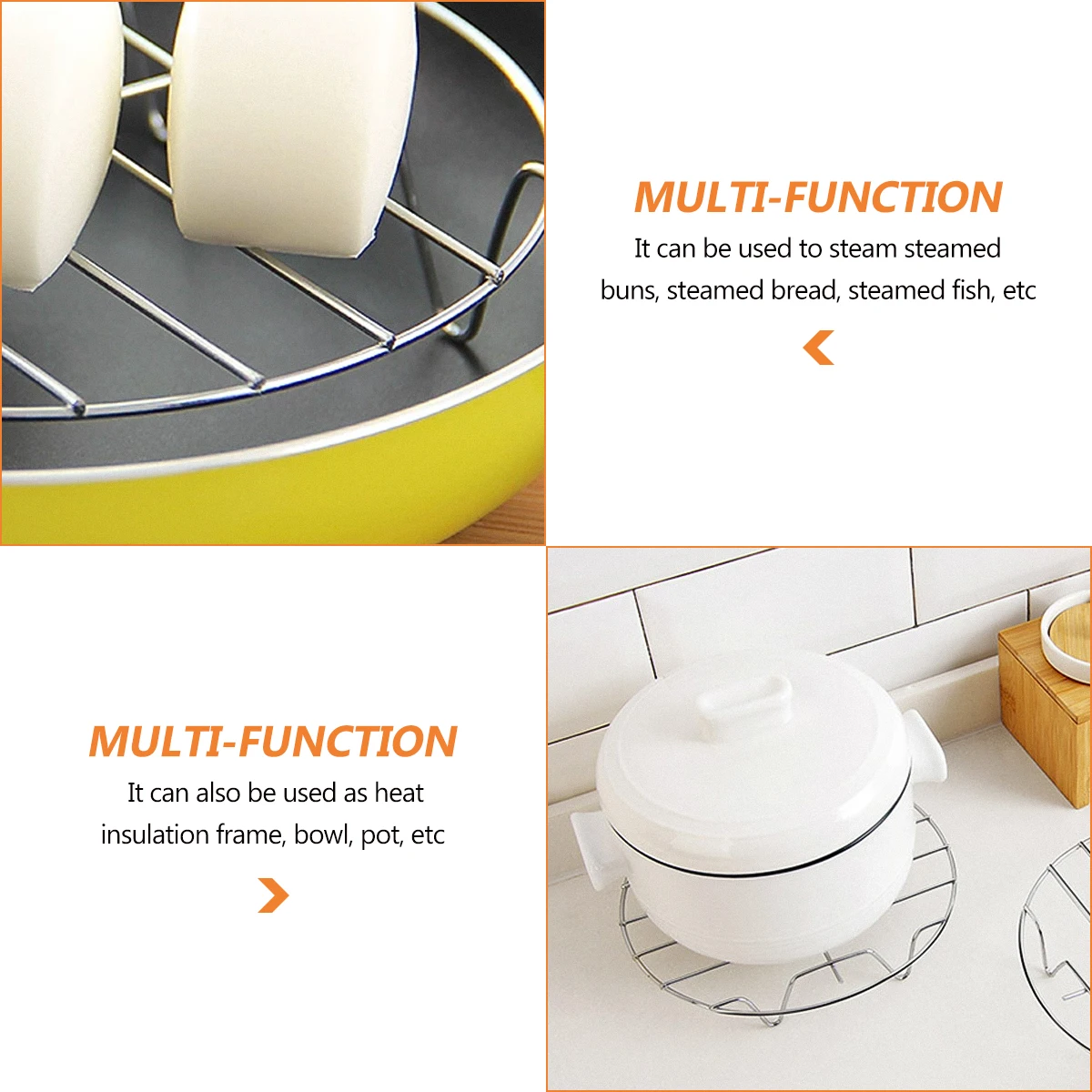 MULTI-FUNCTION

It can be used to steam steamed buns, steamed bread, steamed fish, etc

MULTI-FUNCTION

It can also be used as heat insulation frame, bowl, pot, etc