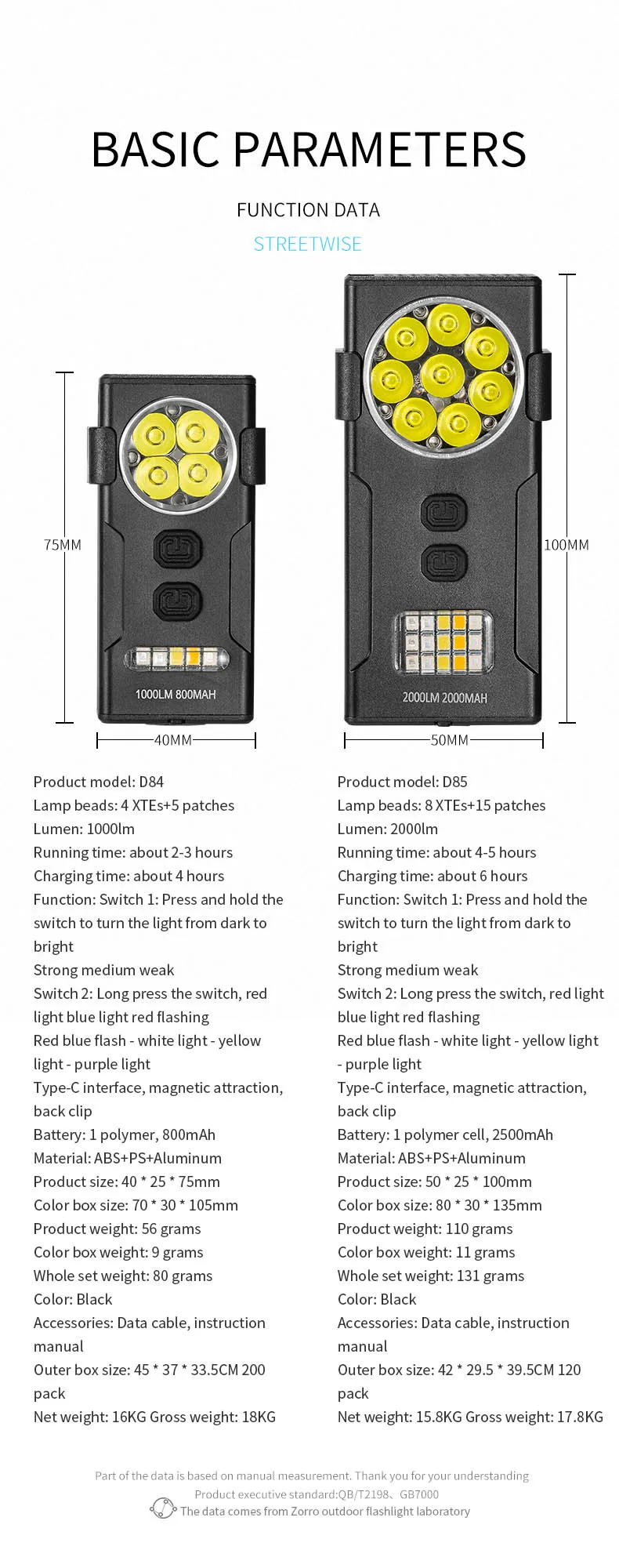 BASIC PARAMETERS

FUNCTION DATA

STREETWISE

75MM

1000LM 800MAH

40MM

100MM

2000LM 2000MAH

50MM

Product model: D84
Lamp beads: 4 XTEs+5 patches
Lumen: 1000lm
Running time: about 2-3 hours
Charging time: about 4 hours
Function: Switch 1: Press and hold the switch to turn the light from dark to bright
Strong medium weak
Switch 2: Long press the switch, red light blue light red flashing
Red blue flash - white light - yellow light - purple light
Type-C interface, magnetic attraction, back clip
Battery: 1 polymer, 800mAh
Material: ABS+PS+Aluminum
Product size: 40 * 25 * 75mm
Color box size: 70 * 30 * 105mm
Product weight: 56 grams
Color box weight: 9 grams
Whole set weight: 80 grams
Color: Black
Accessories: Data cable, instruction manual
Outer box size: 45 * 37 * 33.5CM 200 pack
Net weight: 16KG Gross weight: 18KG

Product model: D85
Lamp beads: 8 XTEs+15 patches
Lumen: 2000lm
Running time: about 4-5 hours
Charging time: about 6 hours
Function: Switch 1: Press and hold the switch to turn the light from dark to bright
Strong medium weak
Switch 2: Long press the switch, red light blue light red flashing
Red blue flash - white light - yellow light - purple light
Type-C interface, magnetic attraction, back clip
Battery: 1 polymer cell, 2500mAh
Material: ABS+PS+Aluminum
Product size: 50 * 25 * 100mm
Color box size: 80 * 30 * 135mm
Product weight: 110 grams
Color box weight: 11 grams
Whole set weight: 131 grams
Color: Black
Accessories: Data cable, instruction manual
Outer box size: 42 * 29.5 * 39.5CM 120 pack
Net weight: 15.8KG Gross weight: 17.8KG

Part of the data is based on manual measurement. Thank you for your understanding
Product executive standard:QB/T2198、GB7000
The data comes from Zorro outdoor flashlight laboratory