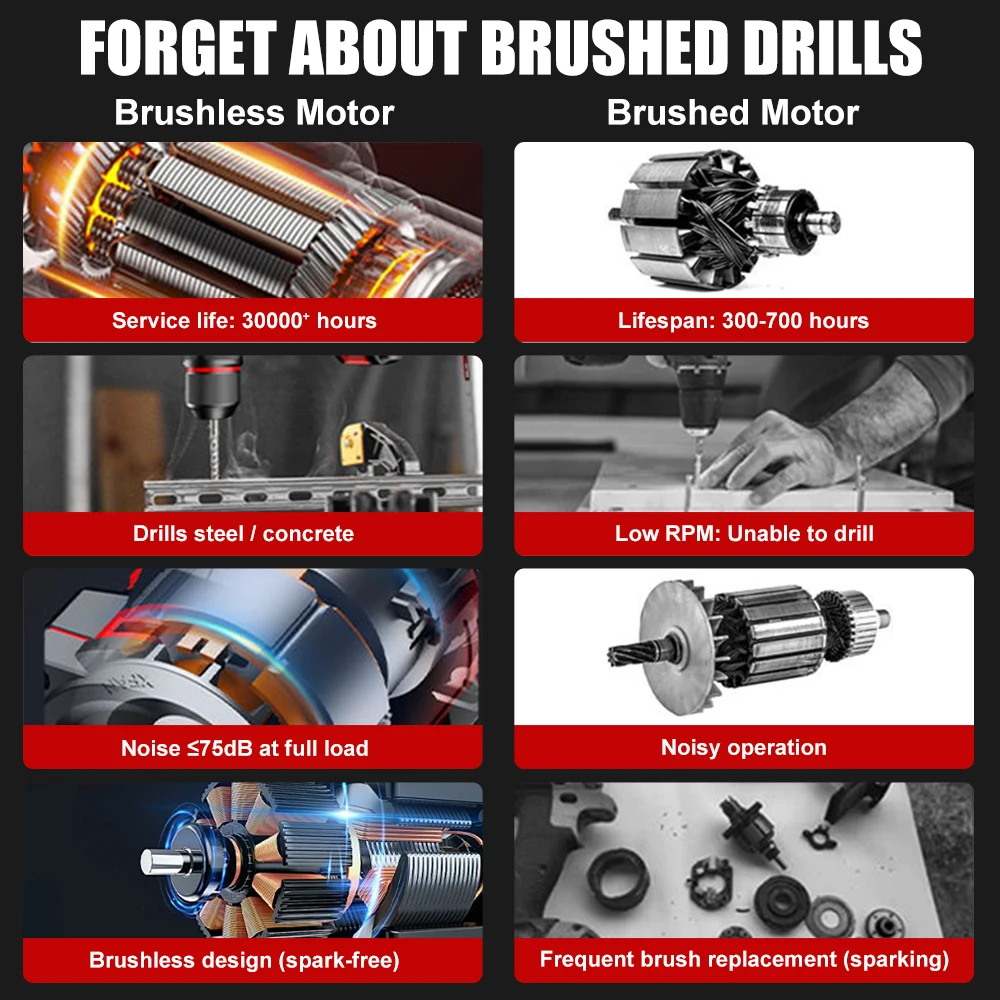 FORGET ABOUT BRUSHED DRILLS

Brushless Motor

Service life: 30000⁺ hours

Drills steel / concrete

Noise ≤75dB at full load

Brushless design (spark-free)

Brushed Motor

Lifespan: 300-700 hours

Low RPM: Unable to drill

Noisy operation

Frequent brush replacement (sparking)