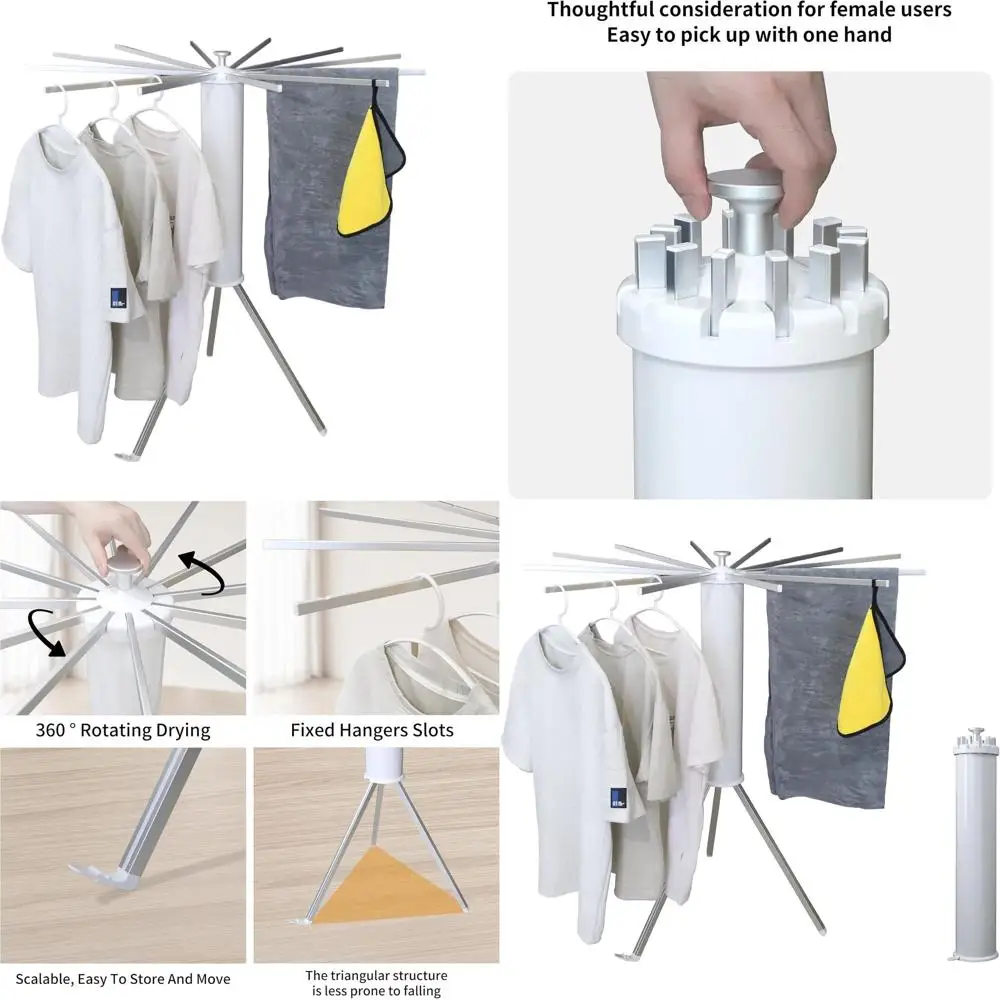 Thoughtful consideration for female users
Easy to pick up with one hand

360 ° Rotating Drying

Fixed Hangers Slots

Scalable, Easy To Store And Move

The triangular structure is less prone to falling