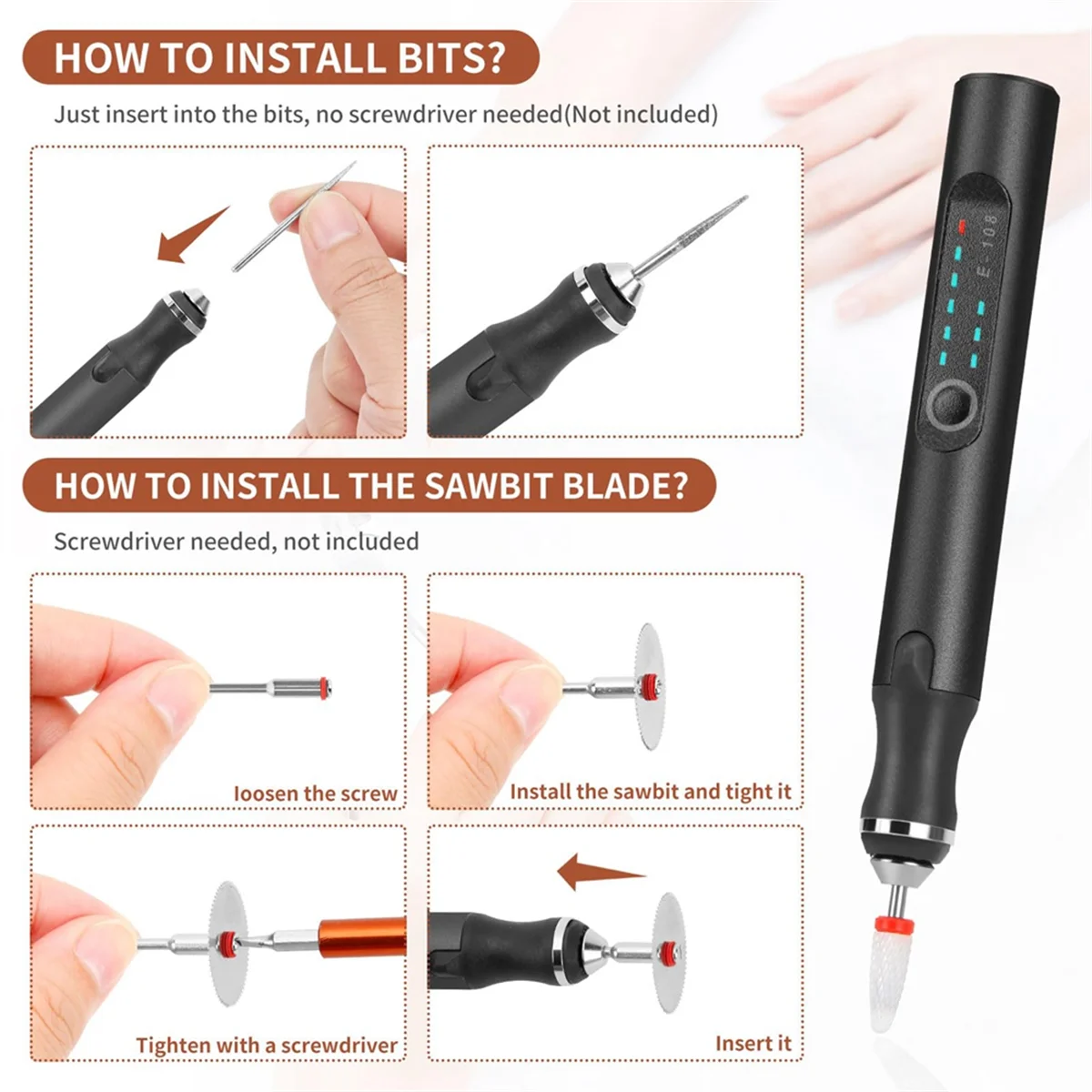 HOW TO INSTALL BITS?

Just insert into the bits, no screwdriver needed(Not included)

HOW TO INSTALL THE SAWBIT BLADE?

Screwdriver needed, not included

loosen the screw

Install the sawbit and tight it

Tighten with a screwdriver

Insert it

E-108