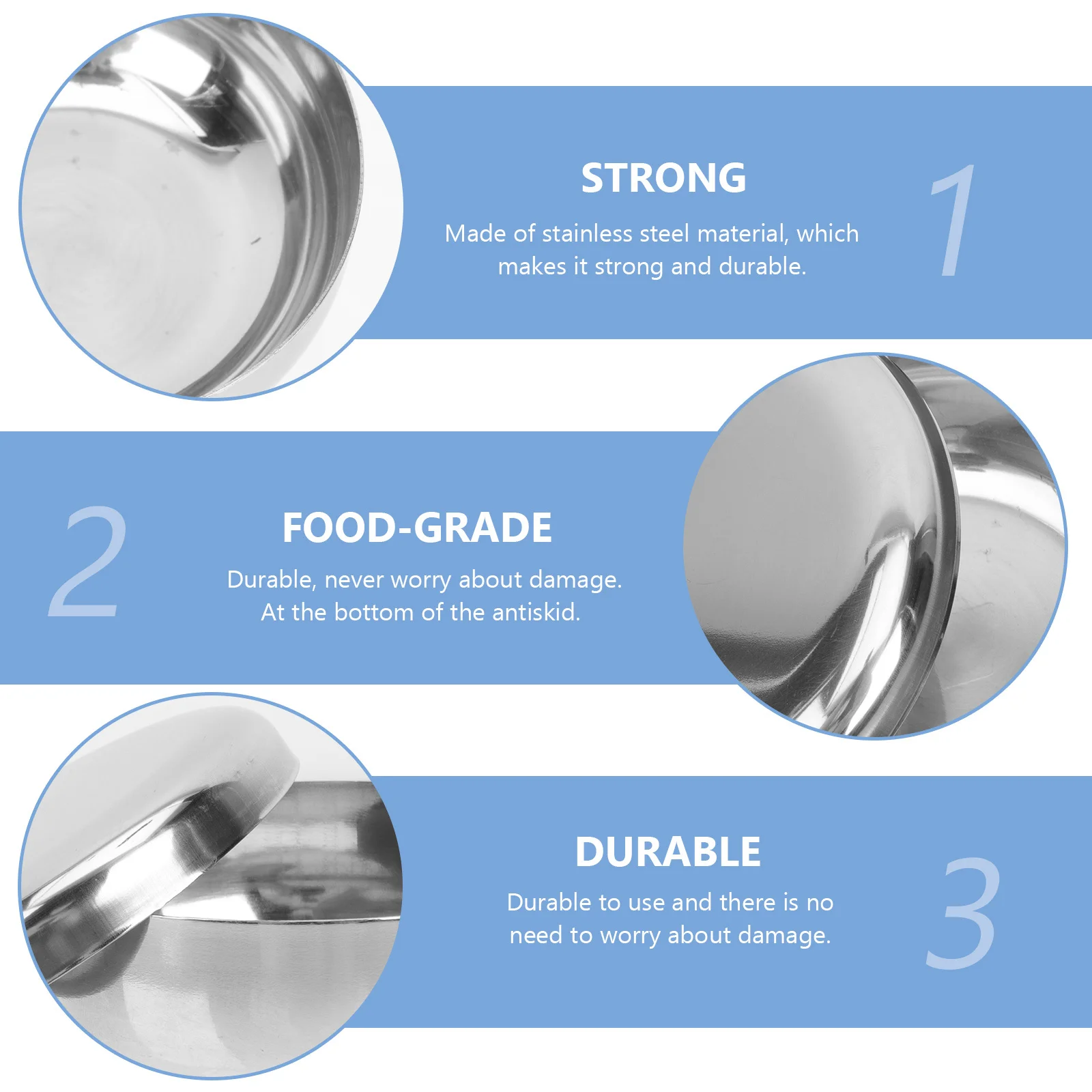 STRONG

Made of stainless steel material, which makes it strong and durable.

1

2

FOOD-GRADE

Durable, never worry about damage. At the bottom of the antiskid.

DURABLE

Durable to use and there is no need to worry about damage.

3