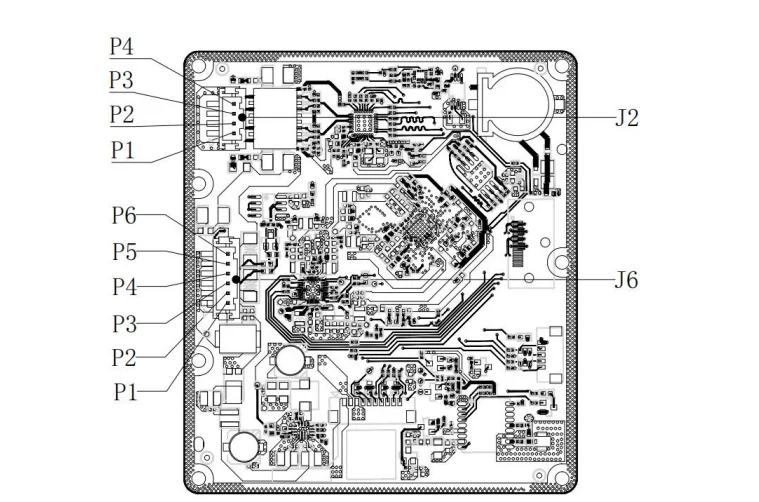 P4
P3
P2
P1
J2
P6
P5
P4
P3
P2
P1
J6