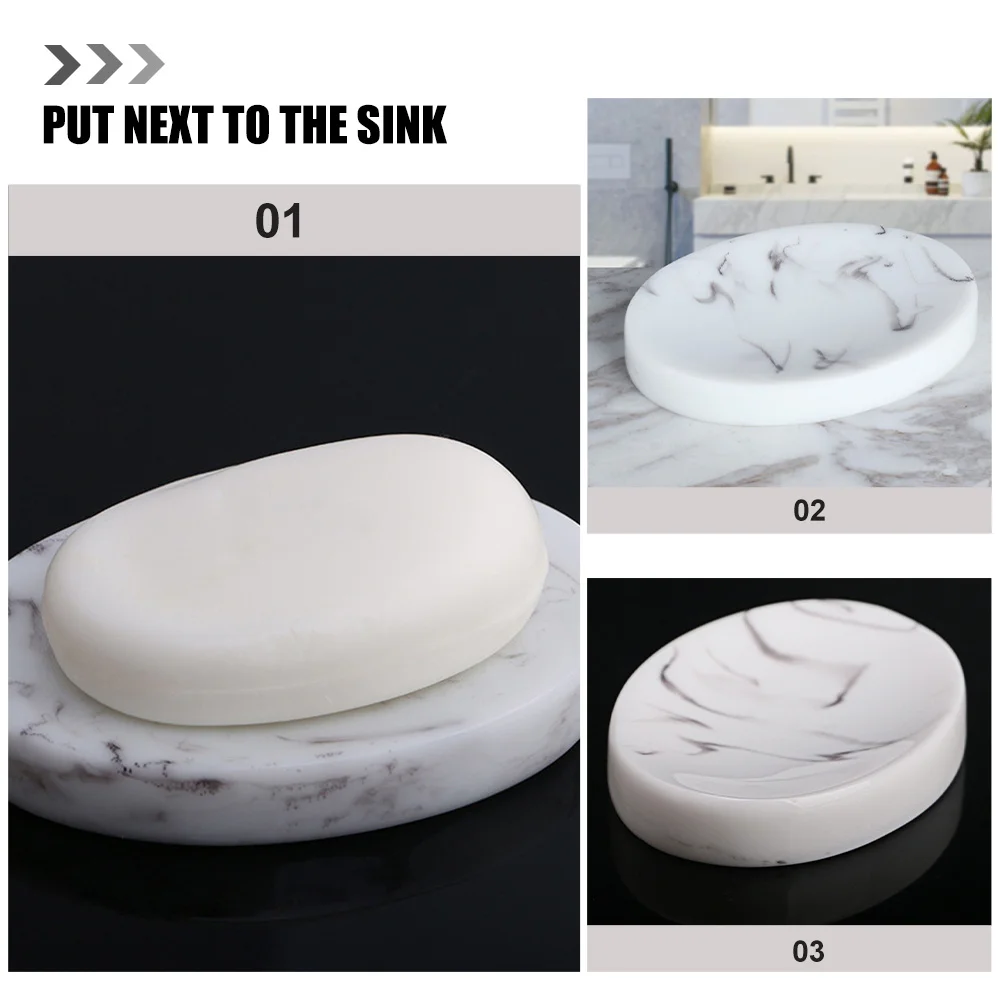 PUT NEXT TO THE SINK

01

02

03