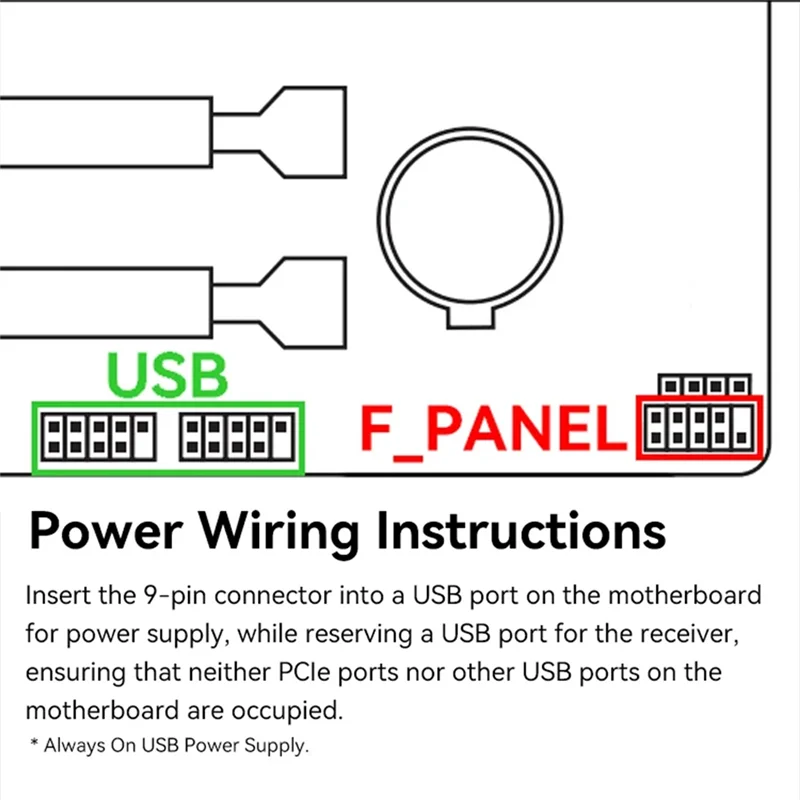 USB

F_PANEL

Power Wiring Instructions

Insert the 9-pin connector into a USB port on the motherboard for power supply, while reserving a USB port for the receiver, ensuring that neither PCIe ports nor other USB ports on the motherboard are occupied.

* Always On USB Power Supply.