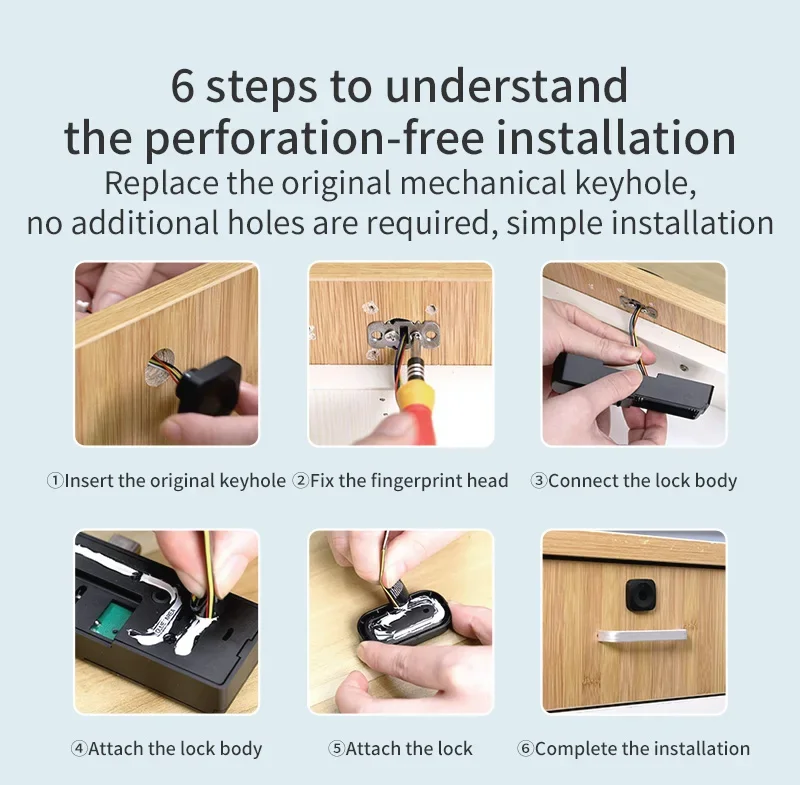 6 steps to understand the perforation-free installation

Replace the original mechanical keyhole, no additional holes are required, simple installation

①Insert the original keyhole

②Fix the fingerprint head

③Connect the lock body

④Attach the lock body

⑤Attach the lock

⑥Complete the installation