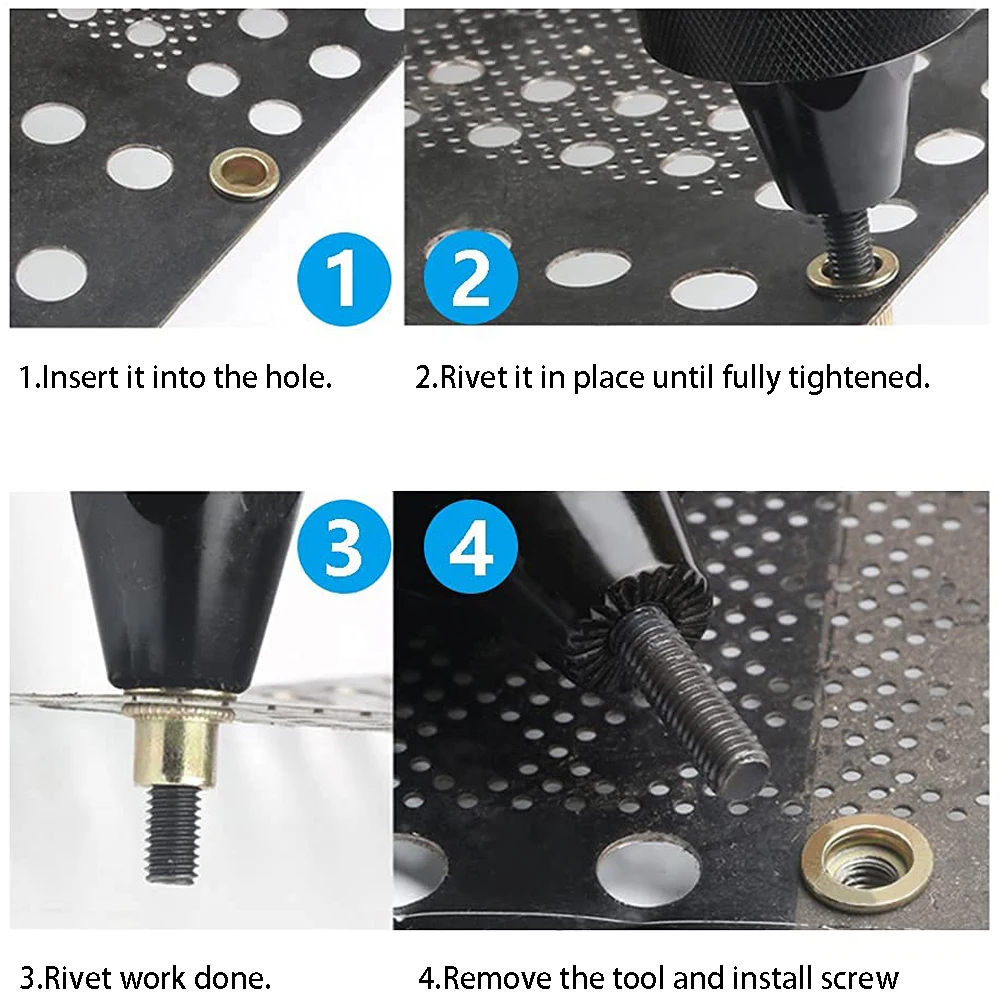 1

2

1.Insert it into the hole.

2.Rivet it in place until fully tightened.

3

4

3.Rivet work done.

4.Remove the tool and install screw