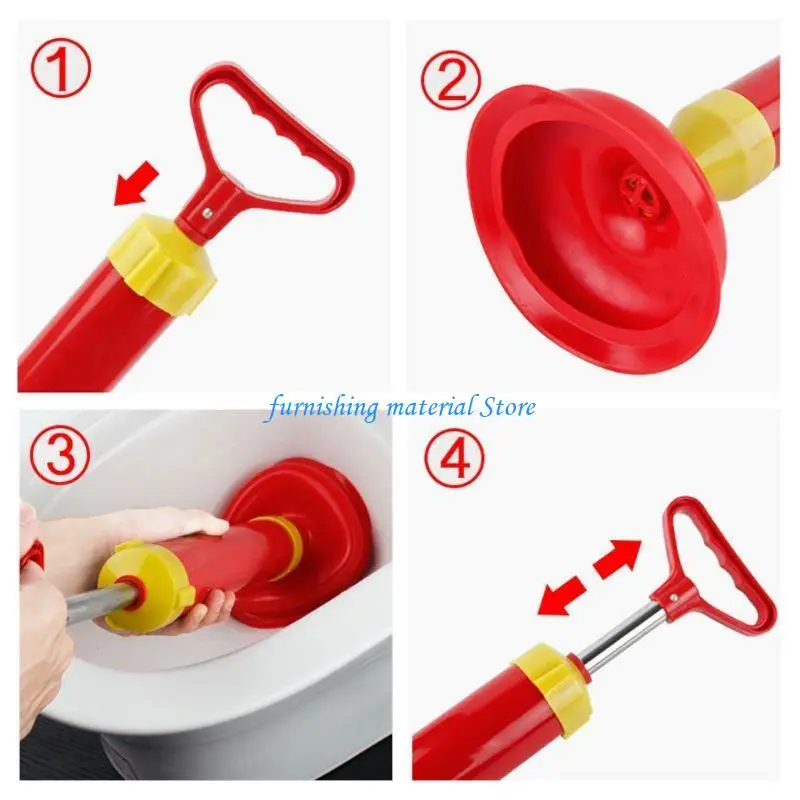 ①

②

furnishing material Store

③

④