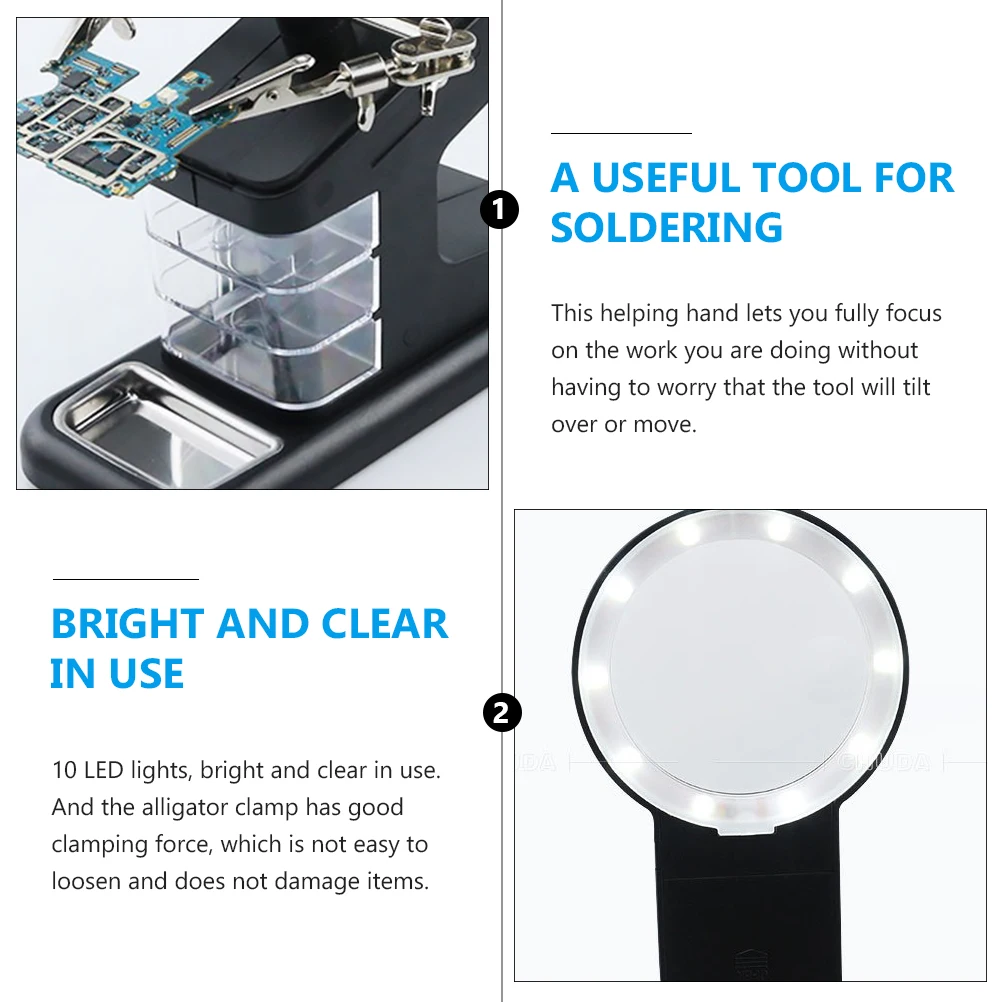 1

A USEFUL TOOL FOR SOLDERING

This helping hand lets you fully focus on the work you are doing without having to worry that the tool will tilt over or move.

BRIGHT AND CLEAR IN USE

10 LED lights, bright and clear in use. And the alligator clamp has good clamping force, which is not easy to loosen and does not damage items.

2