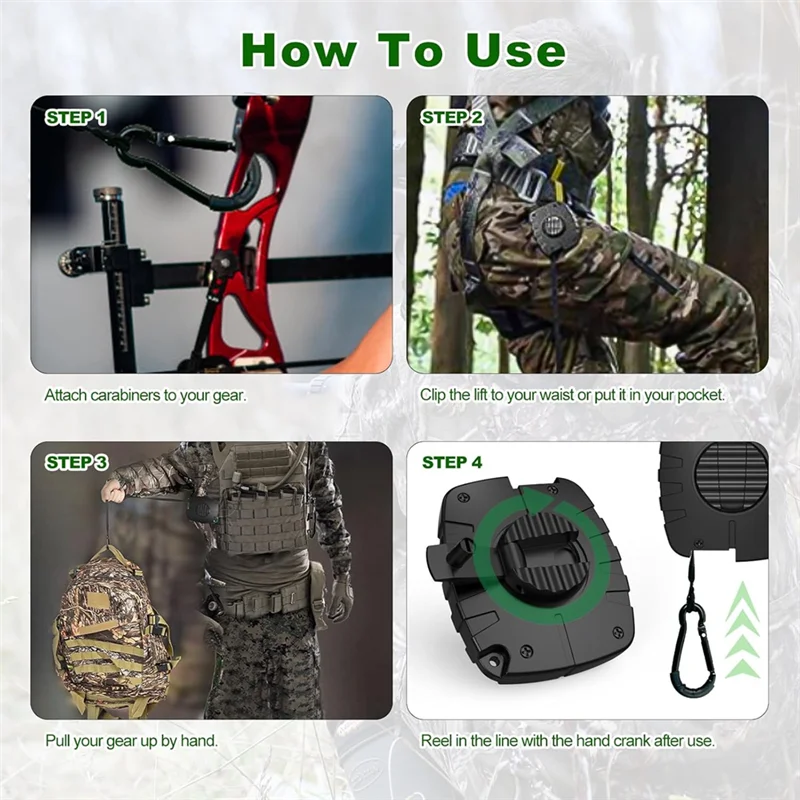 How To Use

STEP 1

Attach carabiners to your gear.

STEP 2

Clip the lift to your waist or put it in your pocket.

STEP 3

Pull your gear up by hand.

STEP 4

Reel in the line with the hand crank after use.