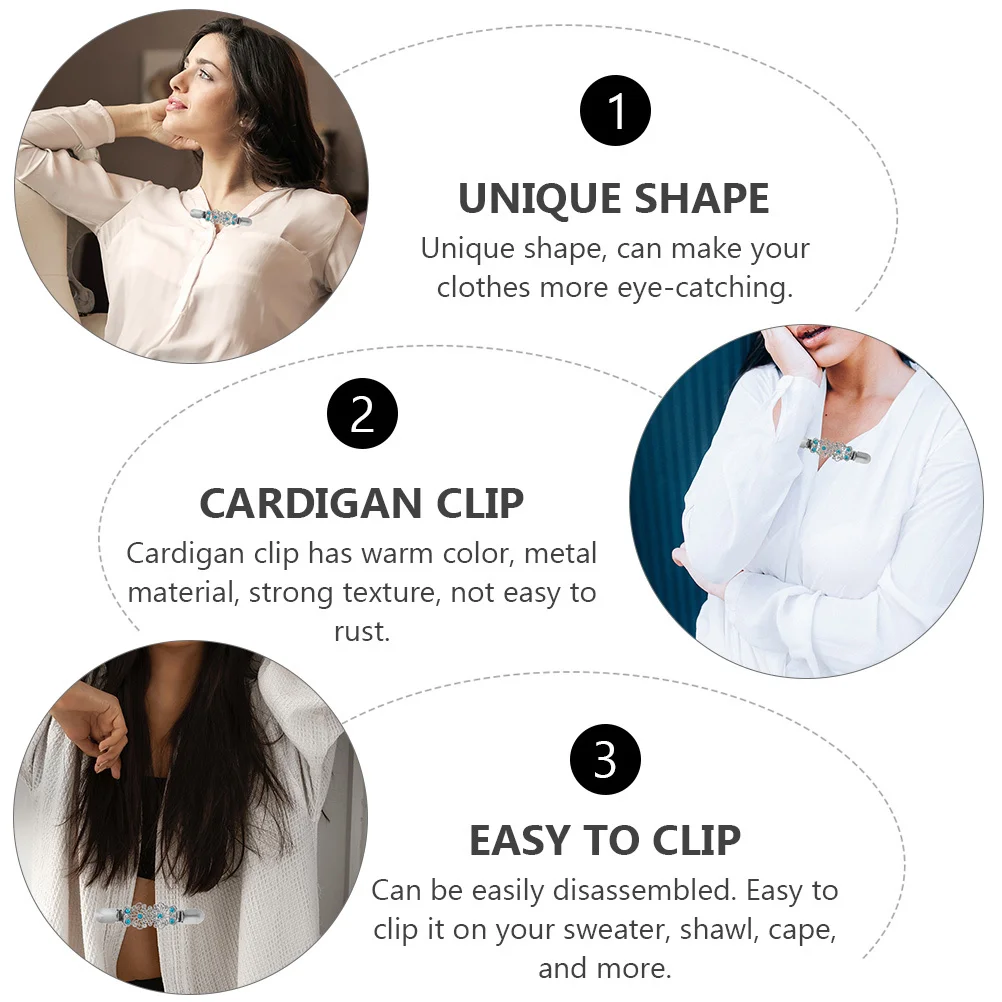 1

UNIQUE SHAPE

Unique shape, can make your clothes more eye-catching.

2

CARDIGAN CLIP

Cardigan clip has warm color, metal material, strong texture, not easy to rust.

3

EASY TO CLIP

Can be easily disassembled. Easy to clip it on your sweater, shawl, cape, and more.