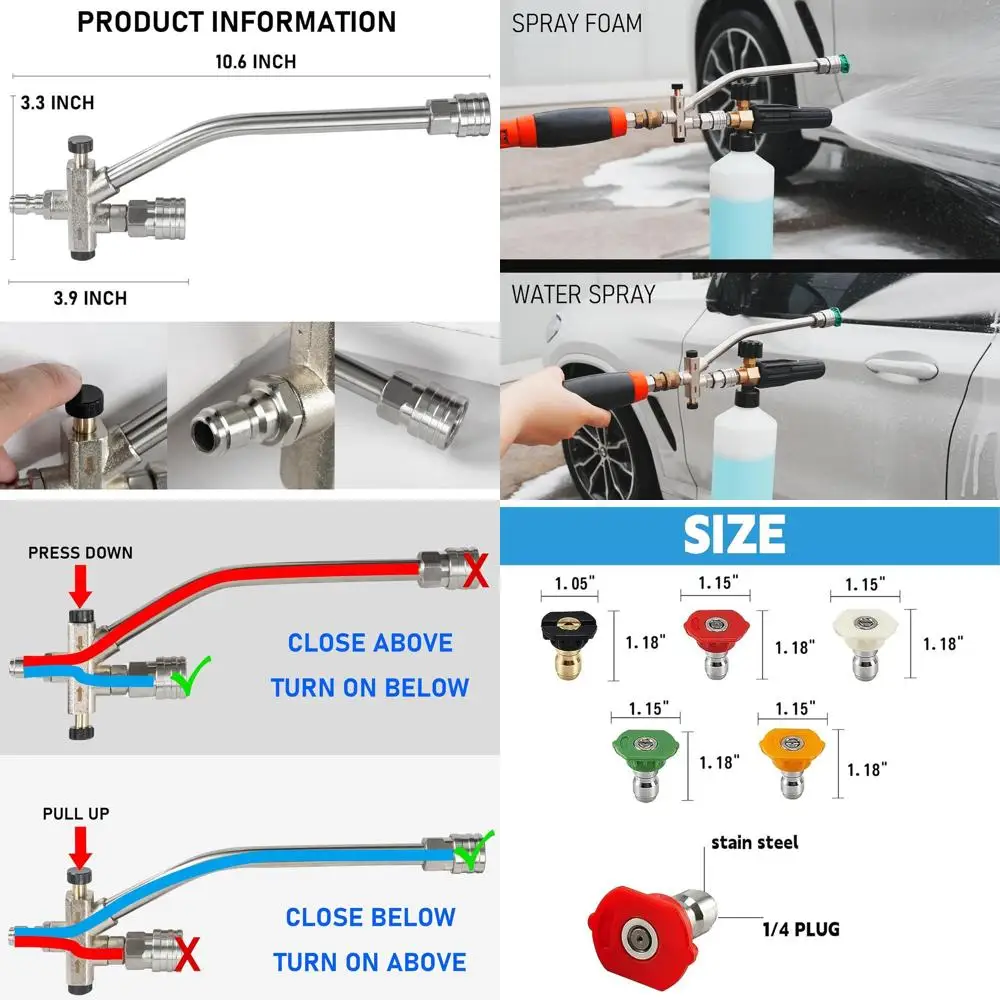 PRODUCT INFORMATION

10.6 INCH

3.3 INCH

3.9 INCH

SPRAY FOAM

WATER SPRAY

PRESS DOWN

CLOSE ABOVE

TURN ON BELOW

PULL UP

CLOSE BELOW

TURN ON ABOVE

SIZE

1.05"

1.18"

1.15"

1.18"

1.15"

1.18"

1.15"

1.18"

1.15"

1.18"

stain steel

1/4 PLUG