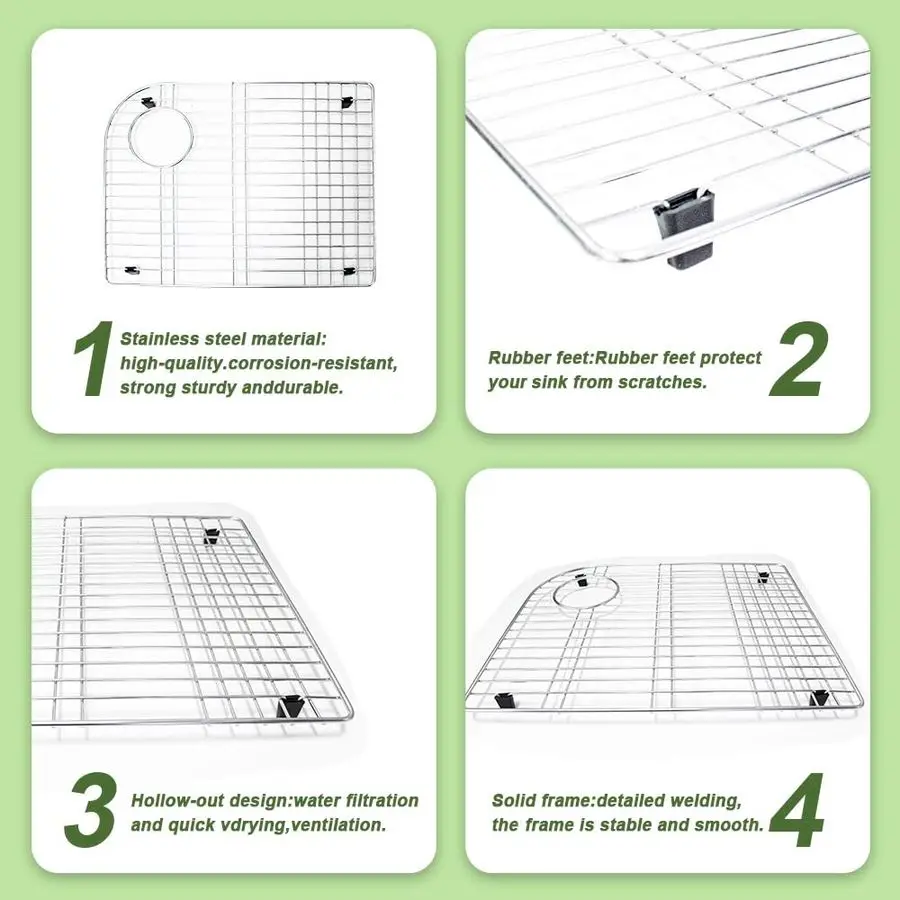 1

Stainless steel material: high-quality.corrosion-resistant, strong sturdy anddurable.

Rubber feet:Rubber feet protect your sink from scratches.

2

3

Hollow-out design:water filtration and quick vdrying,ventilation.

Solid frame:detailed welding, the frame is stable and smooth.

4