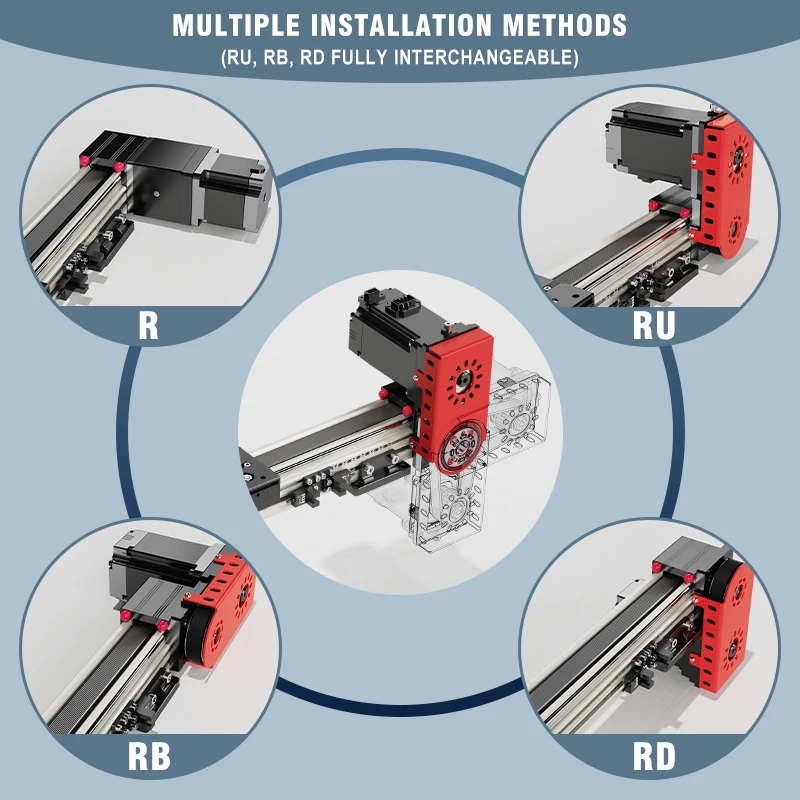 MULTIPLE INSTALLATION METHODS
(RU, RB, RD FULLY INTERCHANGEABLE)

R

RU

RB

RD