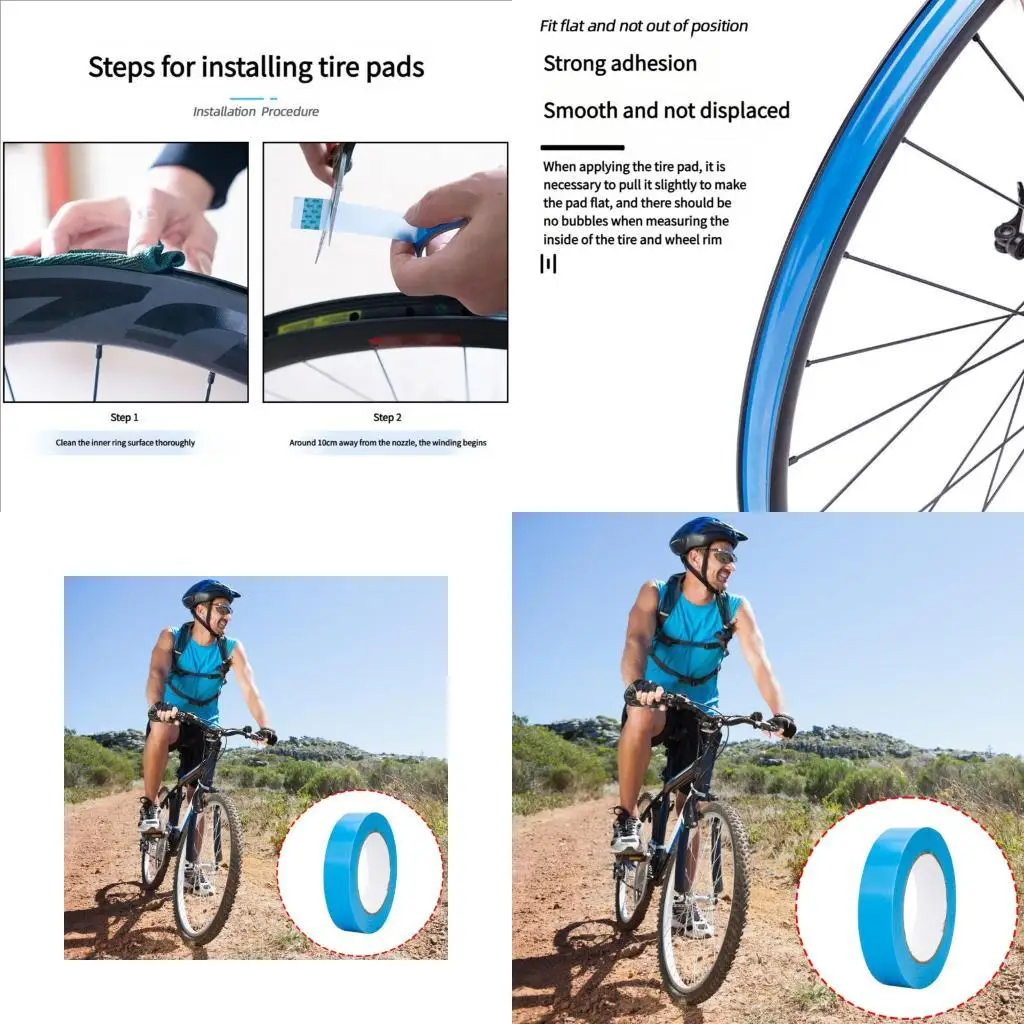 Steps for installing tire pads

Installation Procedure

Step 1

Clean the inner ring surface thoroughly

Step 2

Around 10cm away from the nozzle, the winding begins

Fit flat and not out of position

Strong adhesion

Smooth and not displaced

When applying the tire pad, it is necessary to pull it slightly to make the pad flat, and there should be no bubbles when measuring the inside of the tire and wheel rim