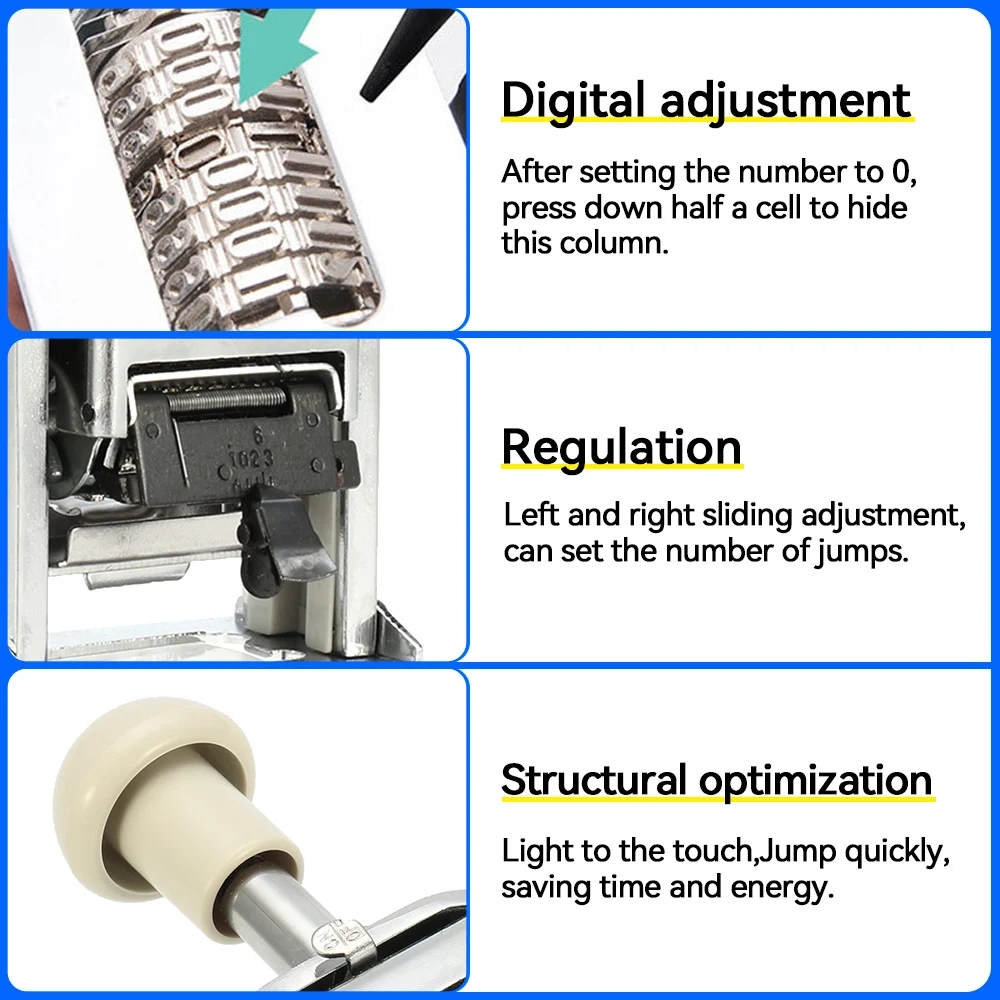 Digital adjustment

After setting the number to 0, press down half a cell to hide this column.

6
1023

Regulation

Left and right sliding adjustment, can set the number of jumps.

Structural optimization

Light to the touch,Jump quickly, saving time and energy.