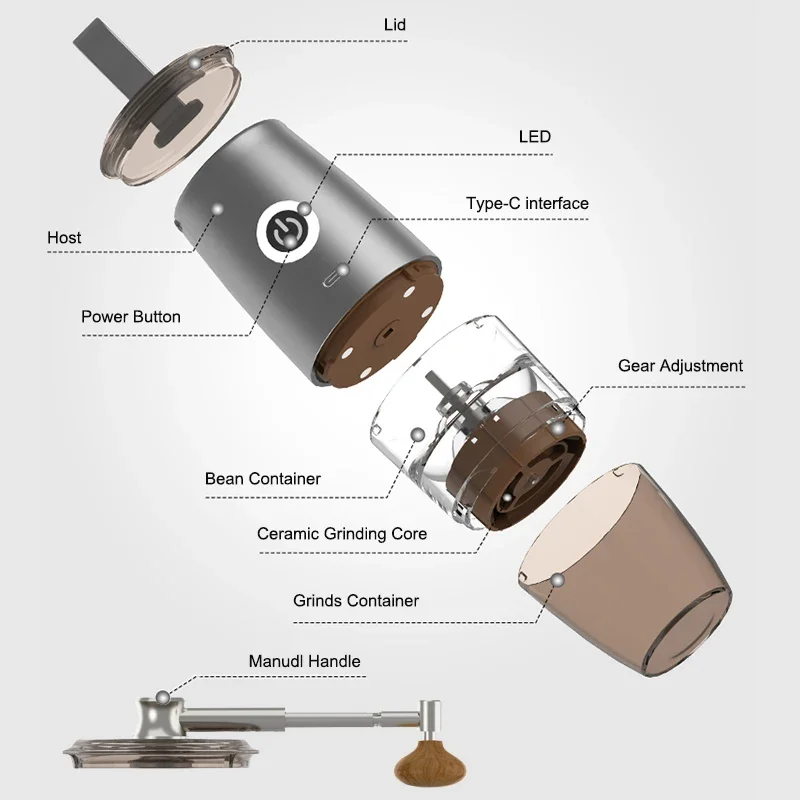 Lid

LED

Type-C interface

Host

Power Button

Gear Adjustment

Bean Container

Ceramic Grinding Core

Grinds Container

Manudl Handle