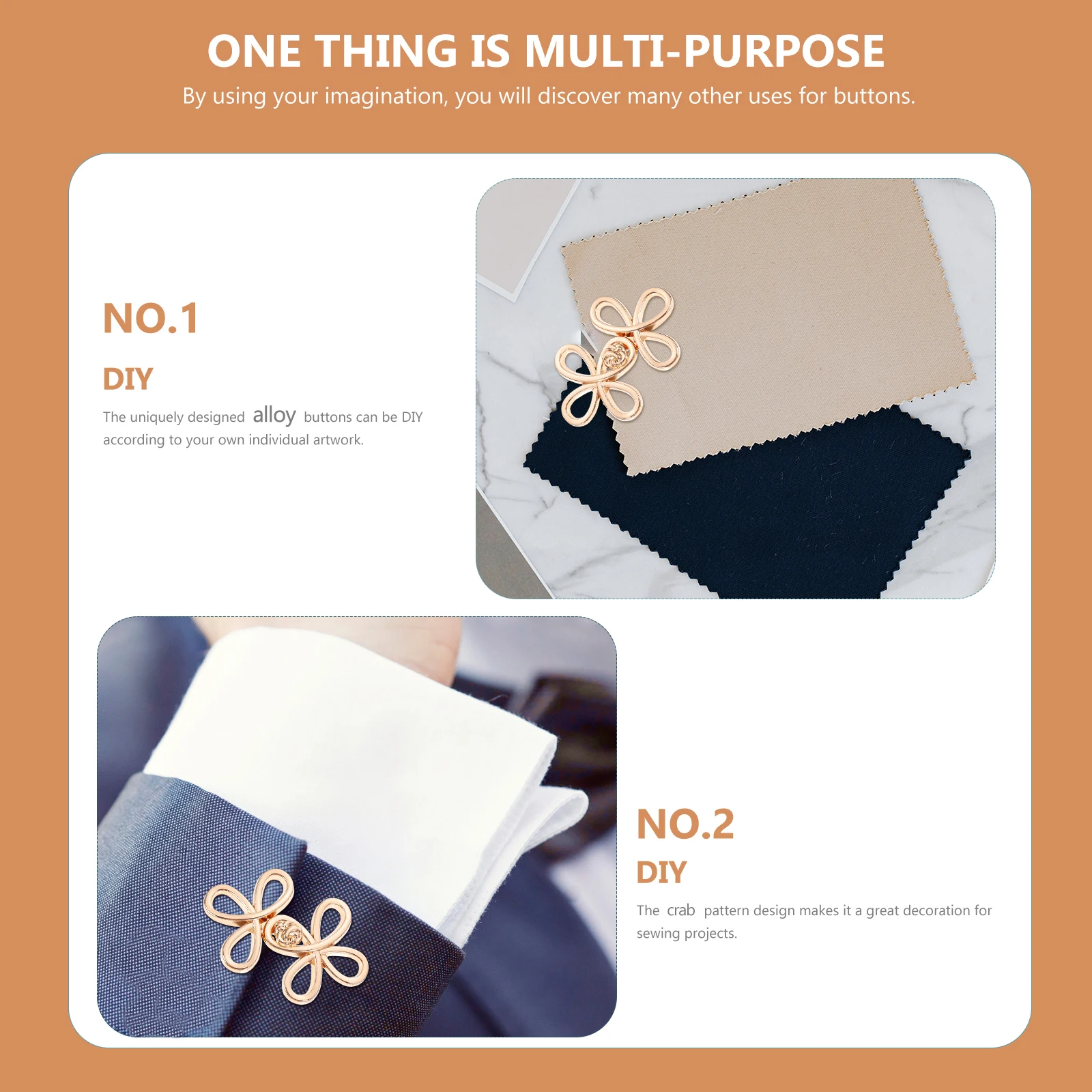 ONE THING IS MULTI-PURPOSE
By using your imagination, you will discover many other uses for buttons.

NO.1
DIY
The uniquely designed alloy buttons can be DIY according to your own individual artwork.

NO.2
DIY
The crab pattern design makes it a great decoration for sewing projects.