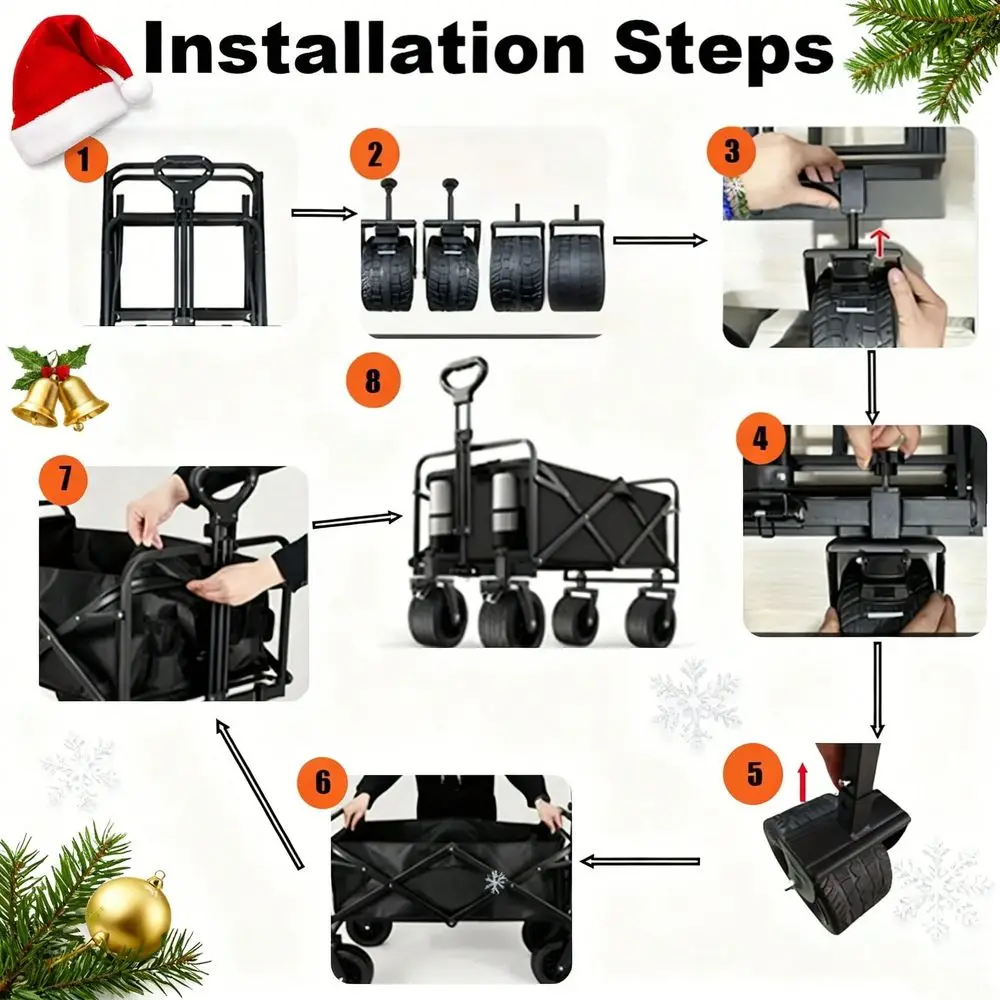 Installation Steps

1

2

3

4

5

6

7

8