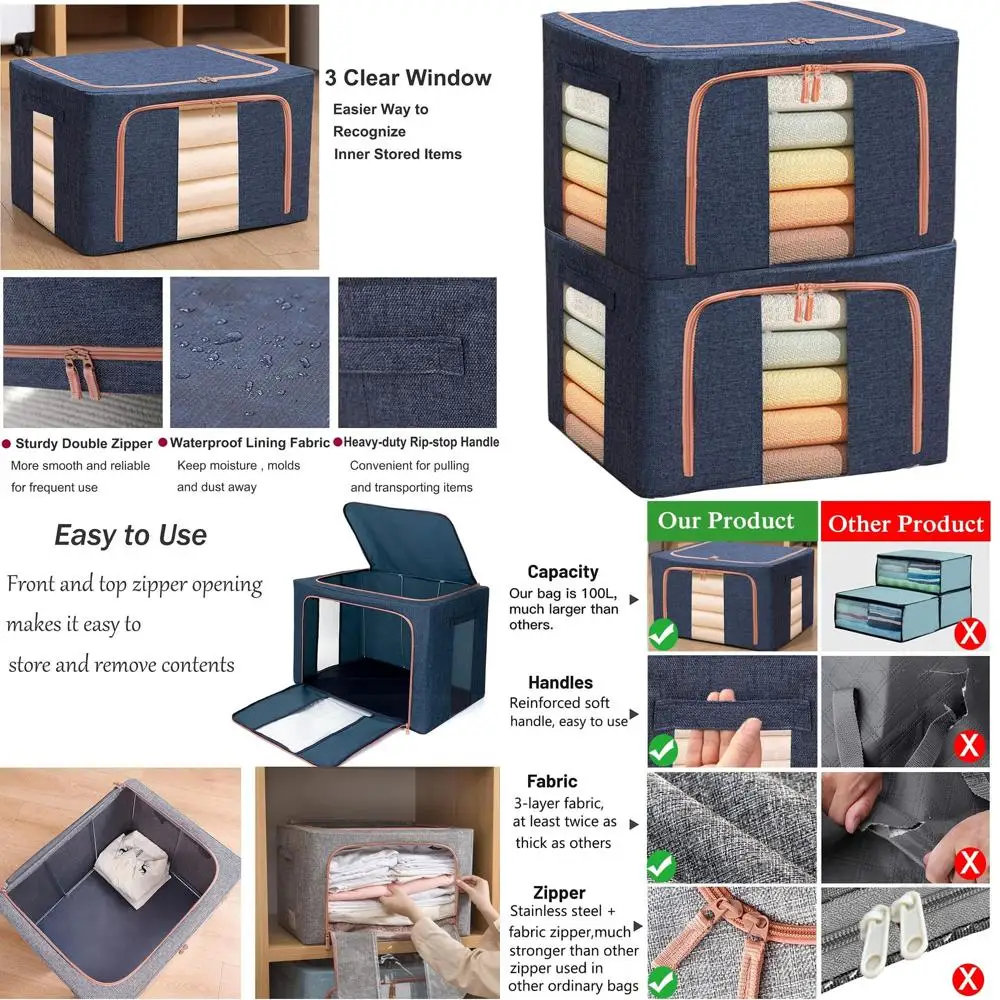 3 Clear Window
Easier Way to Recognize Inner Stored Items

Sturdy Double Zipper
More smooth and reliable for frequent use

Waterproof Lining Fabric
Keep moisture , molds and dust away

Heavy-duty Rip-stop Handle
Convenient for pulling and transporting items

Easy to Use
Front and top zipper opening makes it easy to store and remove contents

Our Product

Other Product

Capacity
Our bag is 100L, much larger than others.

Handles
Reinforced soft handle, easy to use

Fabric
3-layer fabric, at least twice as thick as others

Zipper
Stainless steel + fabric zipper,much stronger than other zipper used in other ordinary bags