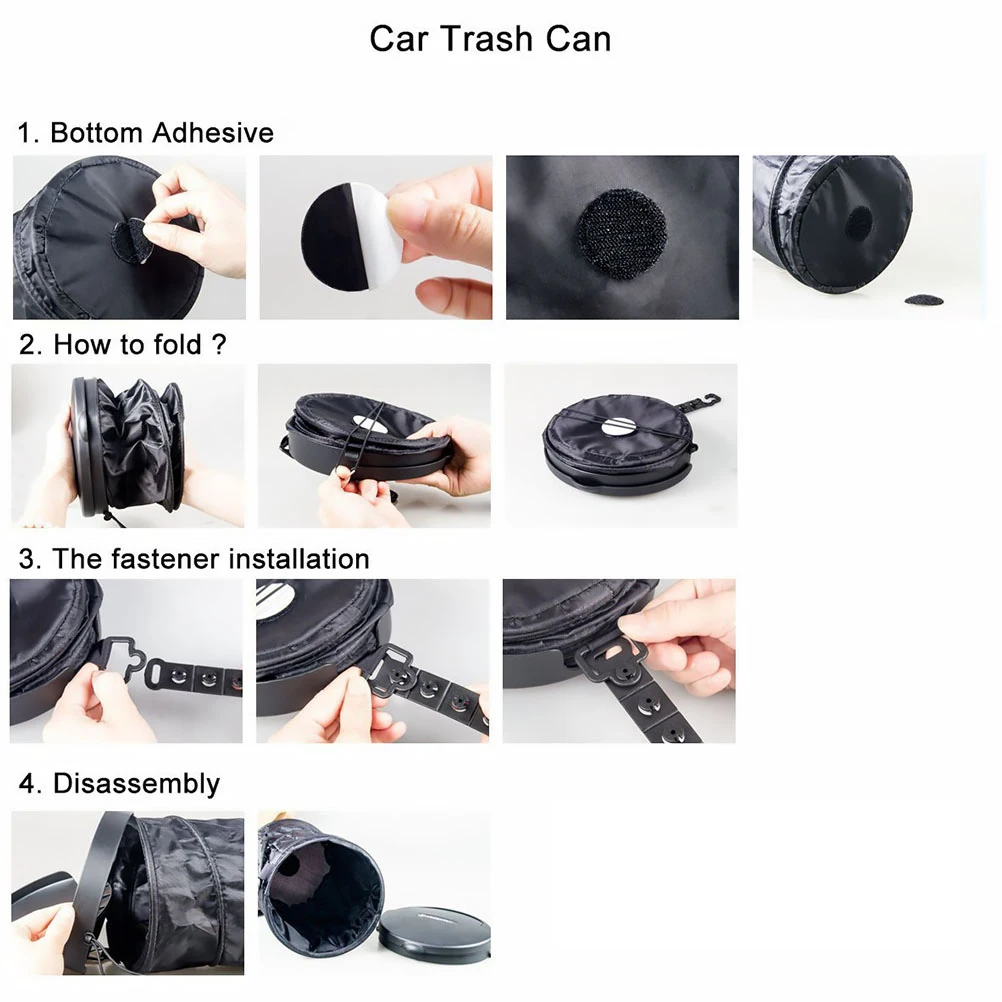 Car Trash Can

1. Bottom Adhesive

2. How to fold ?

3. The fastener installation

4. Disassembly