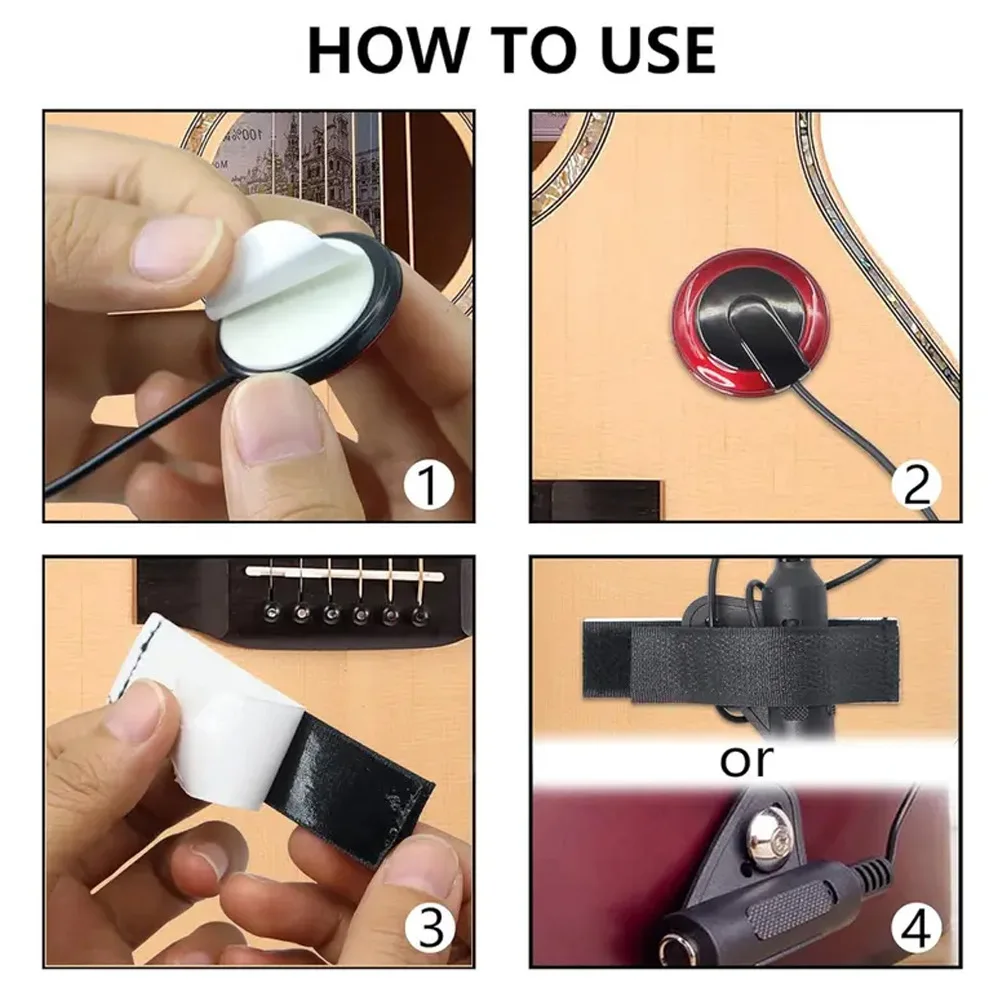 HOW TO USE

1

2

3

or

4