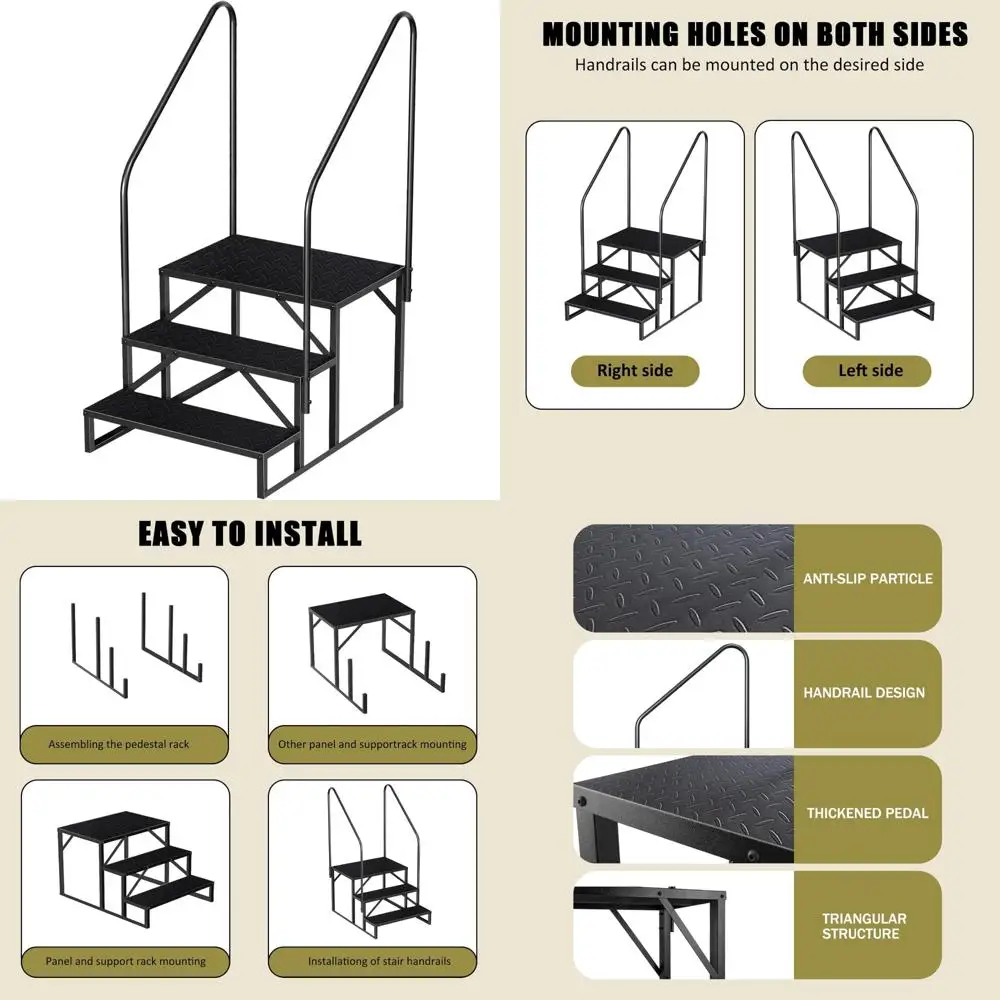 MOUNTING HOLES ON BOTH SIDES
Handrails can be mounted on the desired side

Right side

Left side

EASY TO INSTALL

Assembling the pedestal rack

Other panel and supportrack mounting

Panel and support rack mounting

Installationg of stair handrails

ANTI-SLIP PARTICLE

HANDRAIL DESIGN

THICKENED PEDAL

TRIANGULAR STRUCTURE