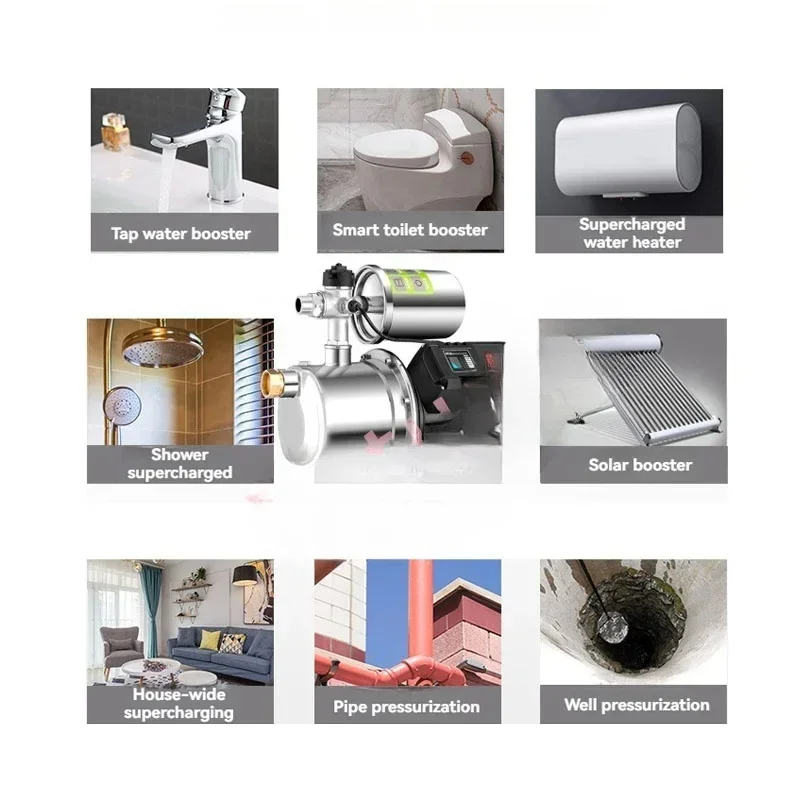 Tap water booster

Smart toilet booster

Supercharged water heater

Shower supercharged

Solar booster

House-wide supercharging

Pipe pressurization

Well pressurization