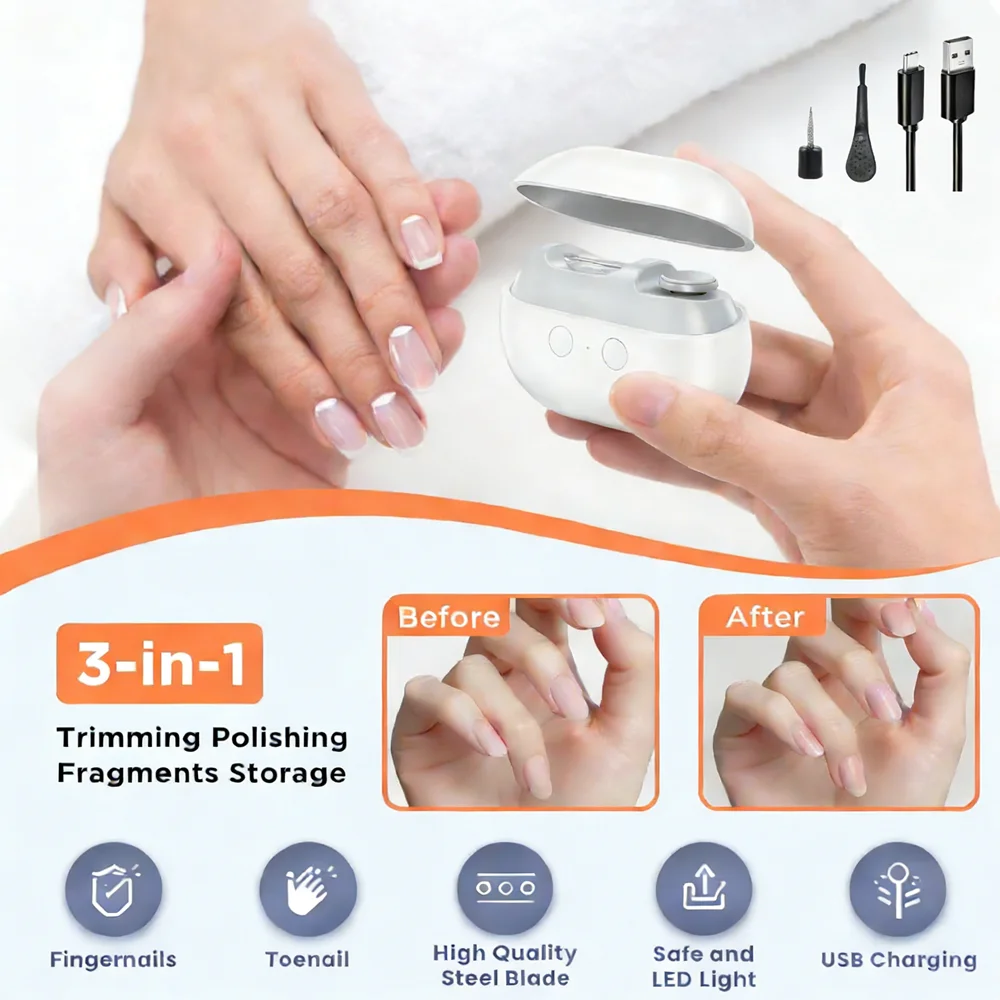 3-in-1

Trimming Polishing Fragments Storage

Before

After

Fingernails

Toenail

High Quality Steel Blade

Safe and LED Light

USB Charging