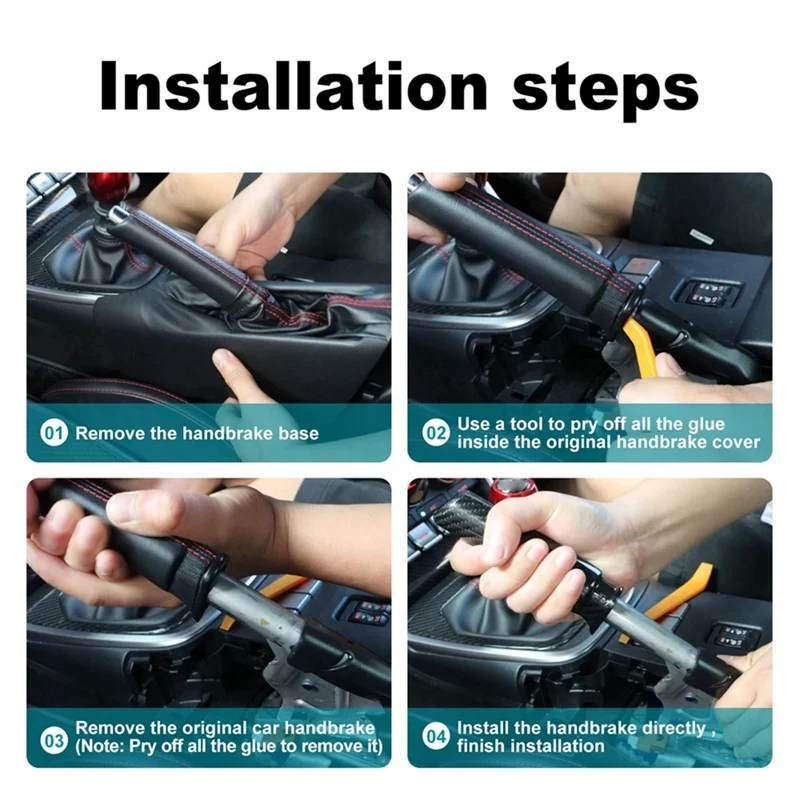 Installation steps

01 Remove the handbrake base

02 Use a tool to pry off all the glue inside the original handbrake cover

03 Remove the original car handbrake (Note: Pry off all the glue to remove it)

04 Install the handbrake directly , finish installation