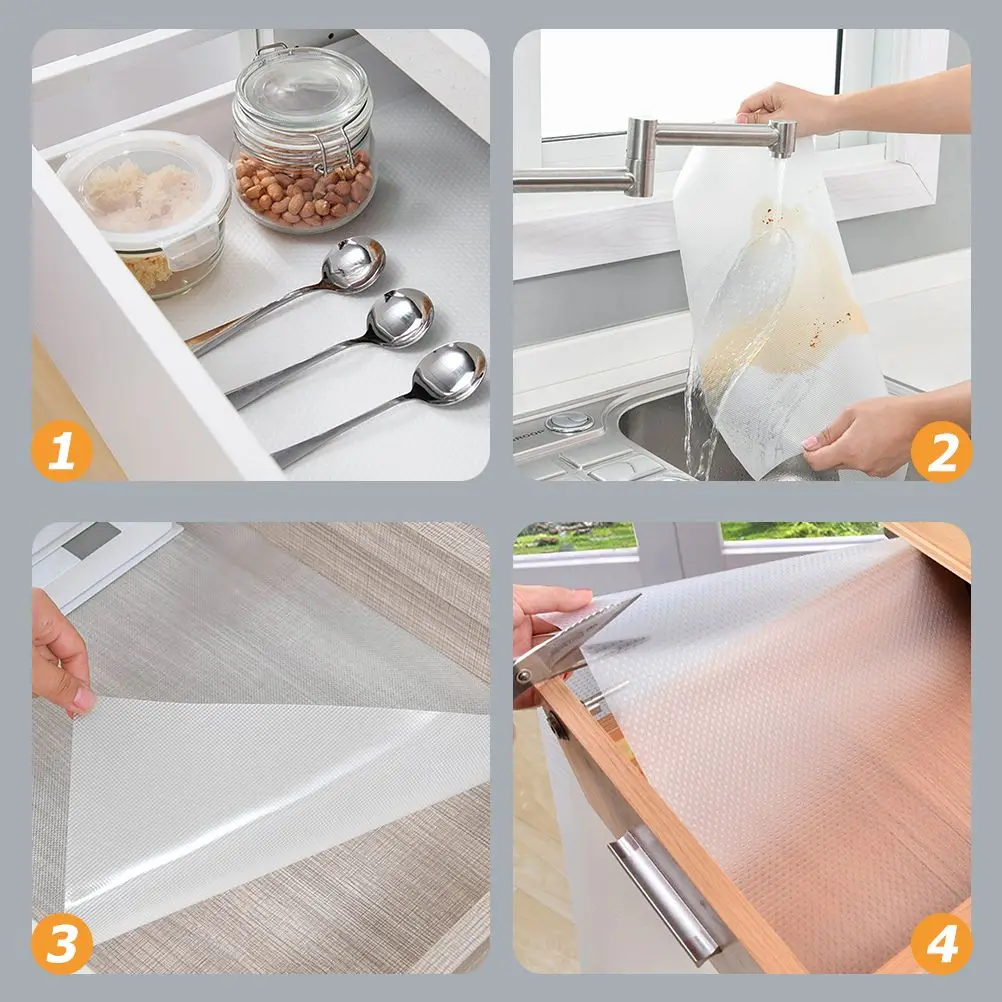 1
2
3
4