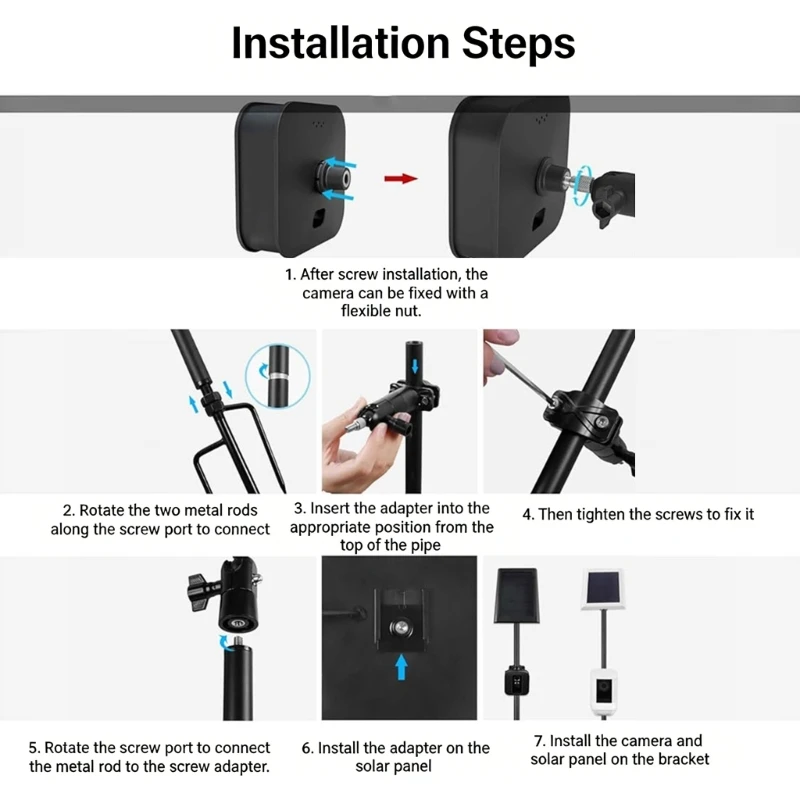 Installation Steps

1. After screw installation, the camera can be fixed with a flexible nut.

2. Rotate the two metal rods along the screw port to connect

3. Insert the adapter into the appropriate position from the top of the pipe

4. Then tighten the screws to fix it

5. Rotate the screw port to connect the metal rod to the screw adapter.

6. Install the adapter on the solar panel

7. Install the camera and solar panel on the bracket