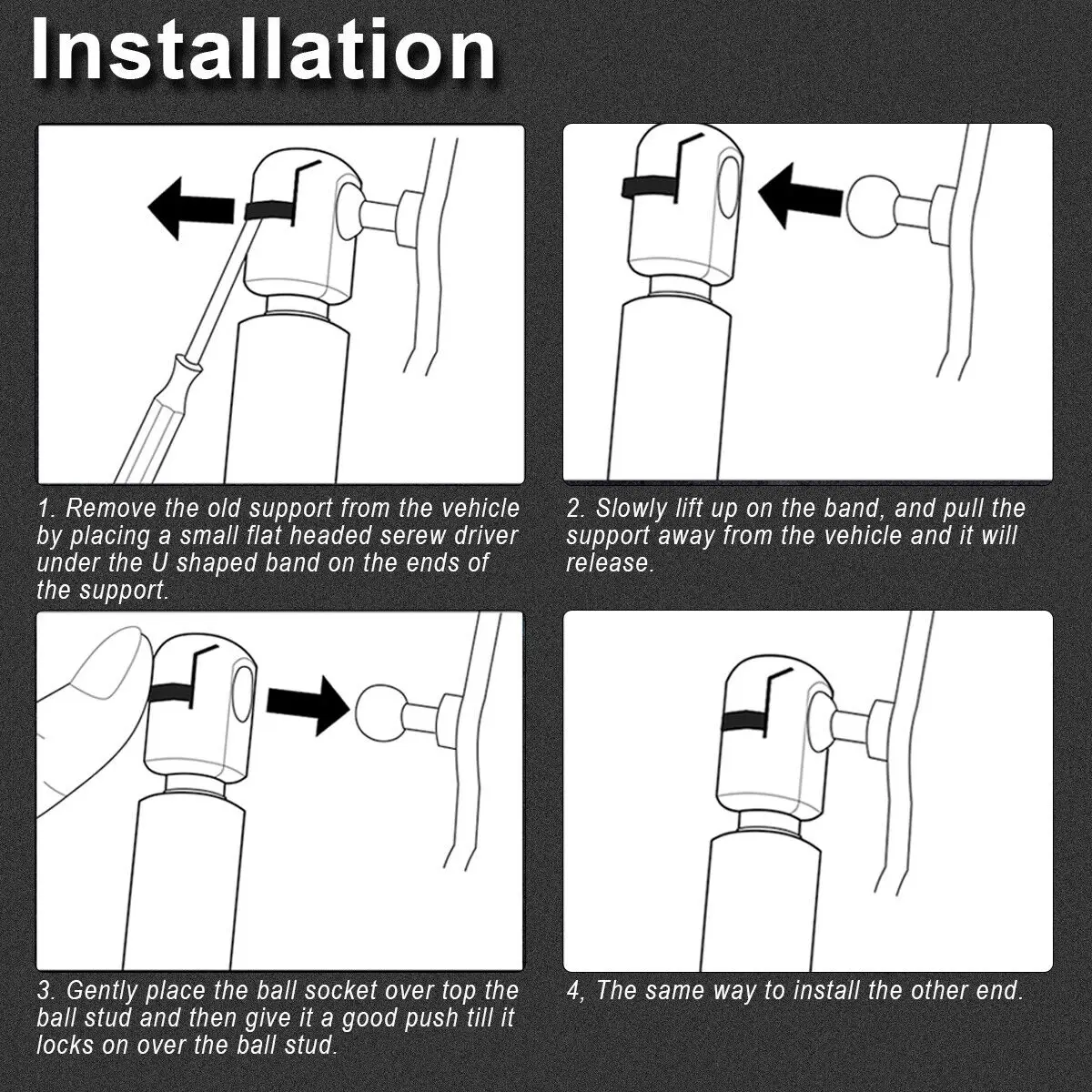 Installation

1. Remove the old support from the vehicle by placing a small flat headed serew driver under the U shaped band on the ends of the support.

2. Slowly lift up on the band, and pull the support away from the vehicle and it will release.

3. Gently place the ball socket over top the ball stud and then give it a good push till it locks on over the ball stud.

4, The same way to install the other end.