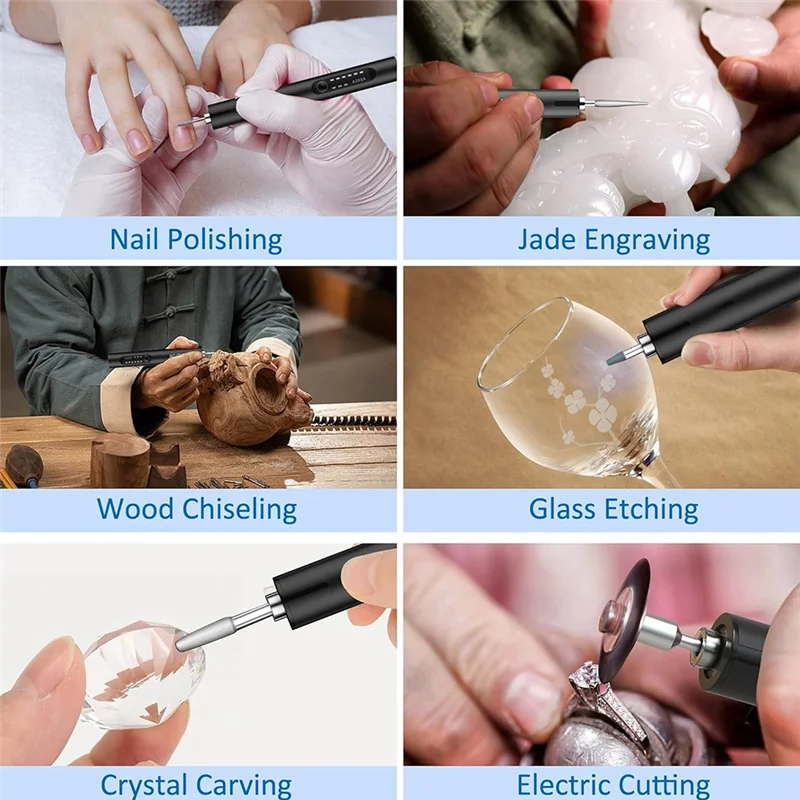 Nail Polishing

Jade Engraving

Wood Chiseling

Glass Etching

Crystal Carving

Electric Cutting