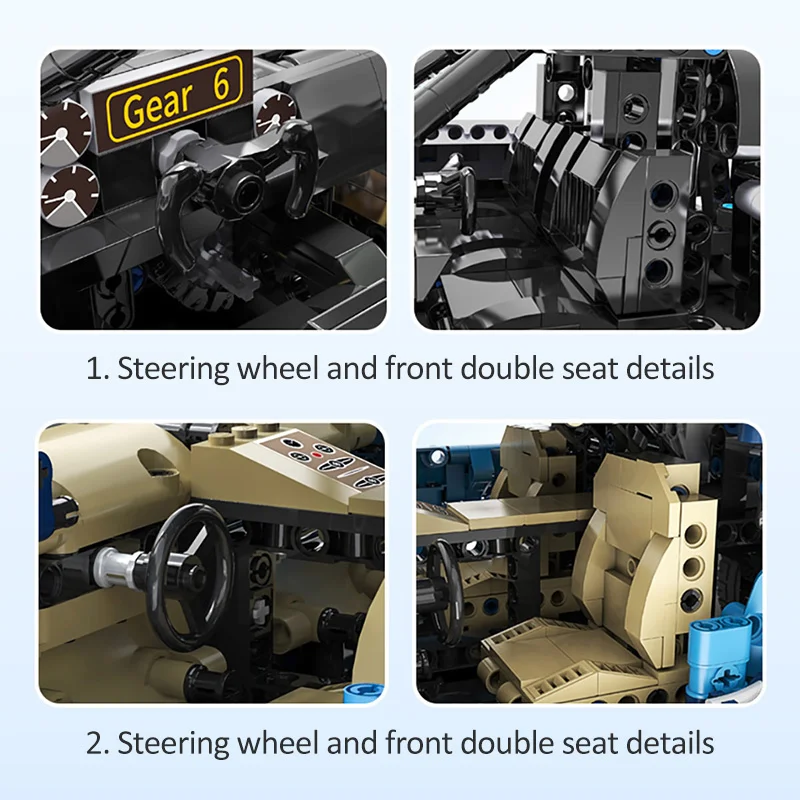 Gear 6

1. Steering wheel and front double seat details

2. Steering wheel and front double seat details