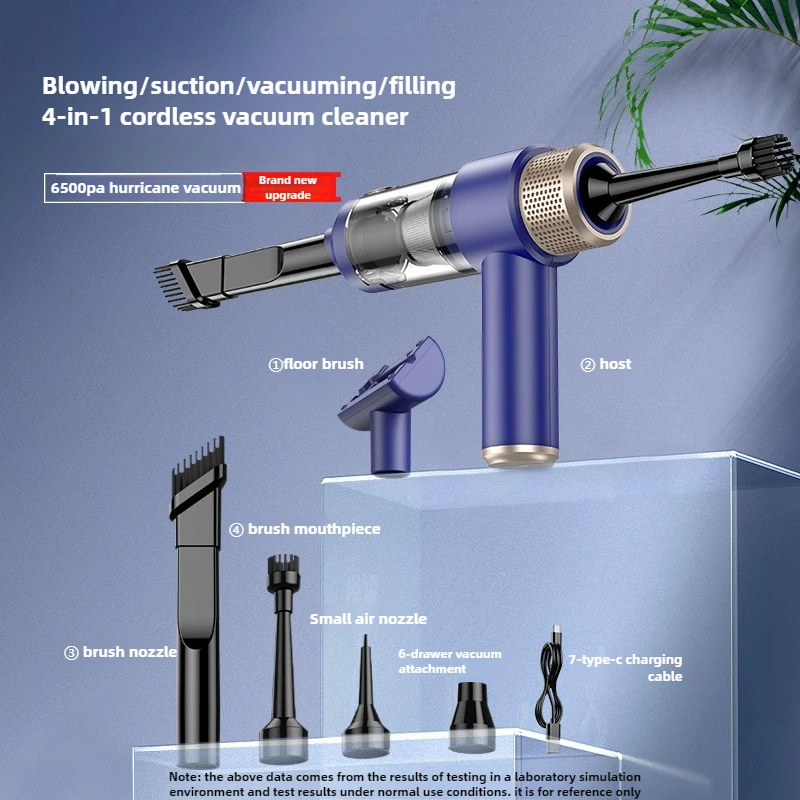 Blowing/suction/vacuuming/filling
4-in-1 cordless vacuum cleaner

6500pa hurricane vacuum

Brand new upgrade

①floor brush

② host

④ brush mouthpiece

Small air nozzle

③ brush nozzle

6-drawer vacuum attachment

7-type-c charging cable

Note: the above data comes from the results of testing in a laboratory simulation environment and test results under normal use conditions. it is for reference only